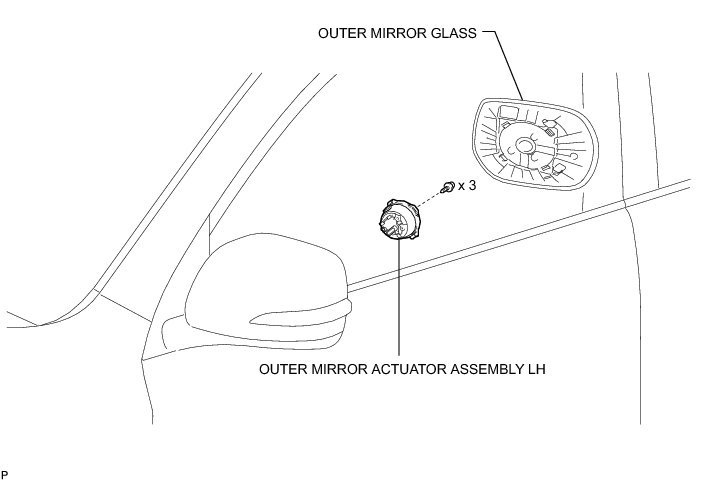 OUTER MIRROR GLASS

x 3

OUTER MIRROR ACTUATOR ASSEMBLY LH

P