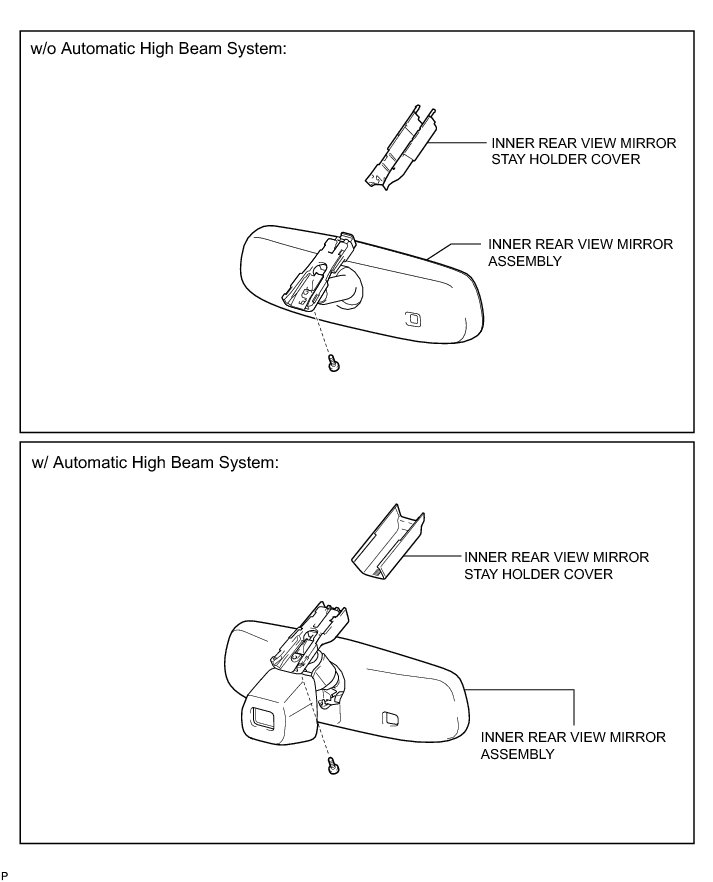 w/o Automatic High Beam System:

INNER REAR VIEW MIRROR STAY HOLDER COVER

INNER REAR VIEW MIRROR ASSEMBLY

w/ Automatic High Beam System:

INNER REAR VIEW MIRROR STAY HOLDER COVER

INNER REAR VIEW MIRROR ASSEMBLY

P