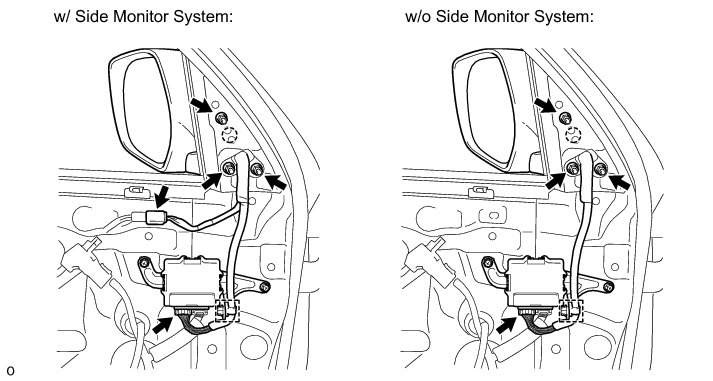 w/ Side Monitor System:

w/o Side Monitor System:

o