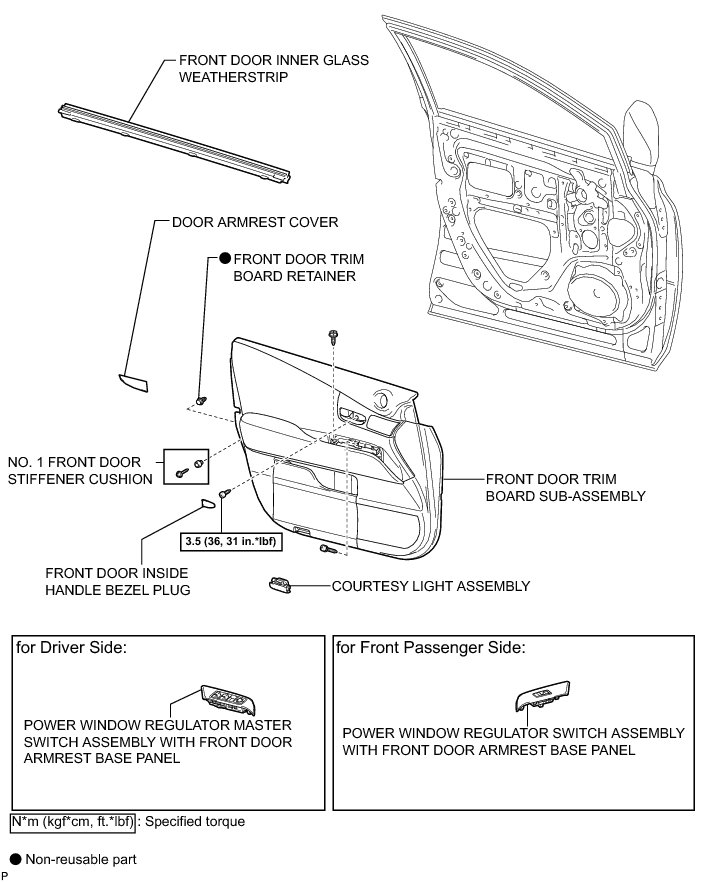 FRONT DOOR INNER GLASS WEATHERSTRIP

DOOR ARMREST COVER

● FRONT DOOR TRIM BOARD RETAINER

NO. 1 FRONT DOOR STIFFENER CUSHION

FRONT DOOR TRIM BOARD SUB-ASSEMBLY

3.5 (36, 31 in.*lbf)

FRONT DOOR INSIDE HANDLE BEZEL PLUG

COURTESY LIGHT ASSEMBLY

for Driver Side:

POWER WINDOW REGULATOR MASTER SWITCH ASSEMBLY WITH FRONT DOOR ARMREST BASE PANEL

for Front Passenger Side:

POWER WINDOW REGULATOR SWITCH ASSEMBLY WITH FRONT DOOR ARMREST BASE PANEL

N*m (kgf*cm, ft.*lbf) : Specified torque

● Non-reusable part

P