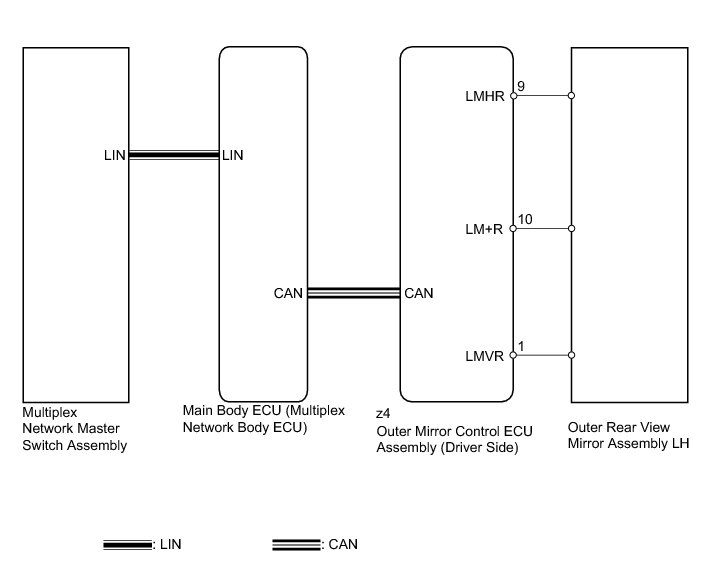 LIN

LIN

CAN

CAN

LMHR 9

LM+R 10

LMVR 1

Multiplex Network Master Switch Assembly

Main Body ECU (Multiplex Network Body ECU)

z4
Outer Mirror Control ECU Assembly (Driver Side)

Outer Rear View Mirror Assembly LH

: LIN

: CAN