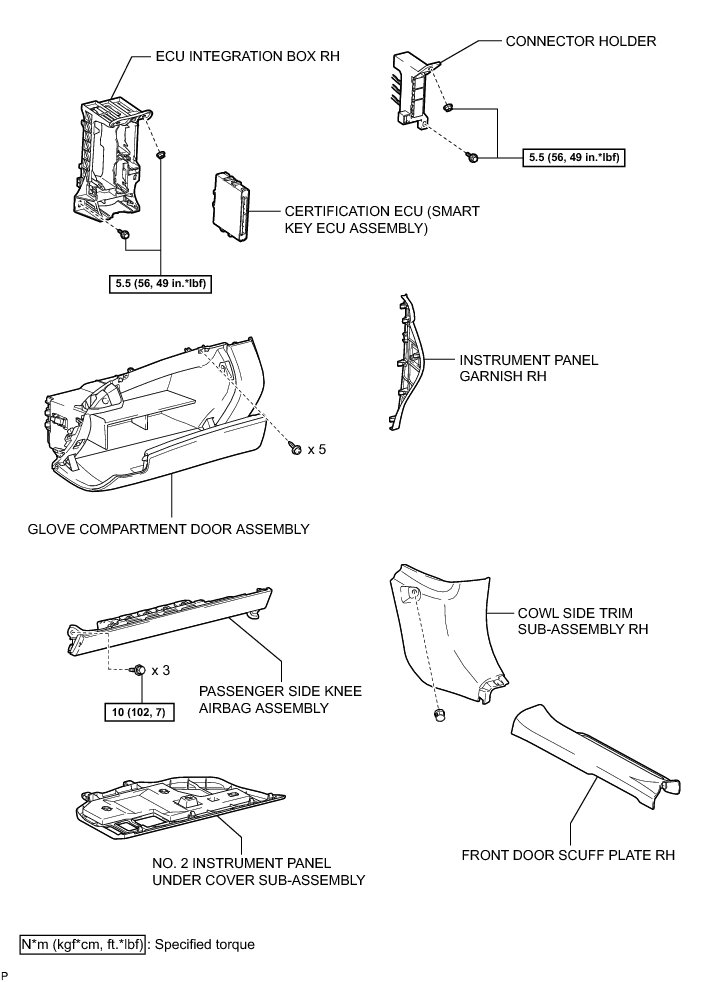 ECU INTEGRATION BOX RH

CONNECTOR HOLDER

5.5 (56, 49 in.*lbf)

CERTIFICATION ECU (SMART KEY ECU ASSEMBLY)

5.5 (56, 49 in.*lbf)

INSTRUMENT PANEL GARNISH RH

x 5

GLOVE COMPARTMENT DOOR ASSEMBLY

COWL SIDE TRIM SUB-ASSEMBLY RH

x 3

10 (102, 7)

PASSENGER SIDE KNEE AIRBAG ASSEMBLY

NO. 2 INSTRUMENT PANEL UNDER COVER SUB-ASSEMBLY

FRONT DOOR SCUFF PLATE RH

N*m (kgf*cm, ft.*lbf) : Specified torque

P