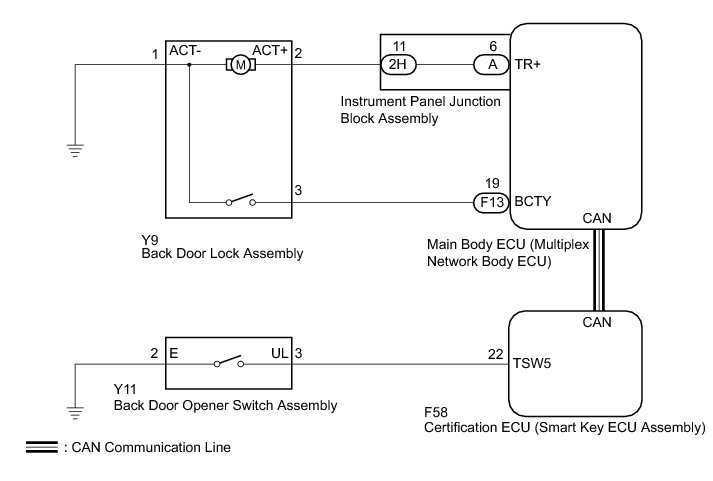 1 ACT- M ACT+ 2

11 2H 6 A TR+

Instrument Panel Junction Block Assembly

3

19 F13 BCTY

CAN

Y9
Back Door Lock Assembly

Main Body ECU (Multiplex Network Body ECU)

CAN

2 E UL 3

22 TSW5

Y11
Back Door Opener Switch Assembly

F58
Certification ECU (Smart Key ECU Assembly)

: CAN Communication Line