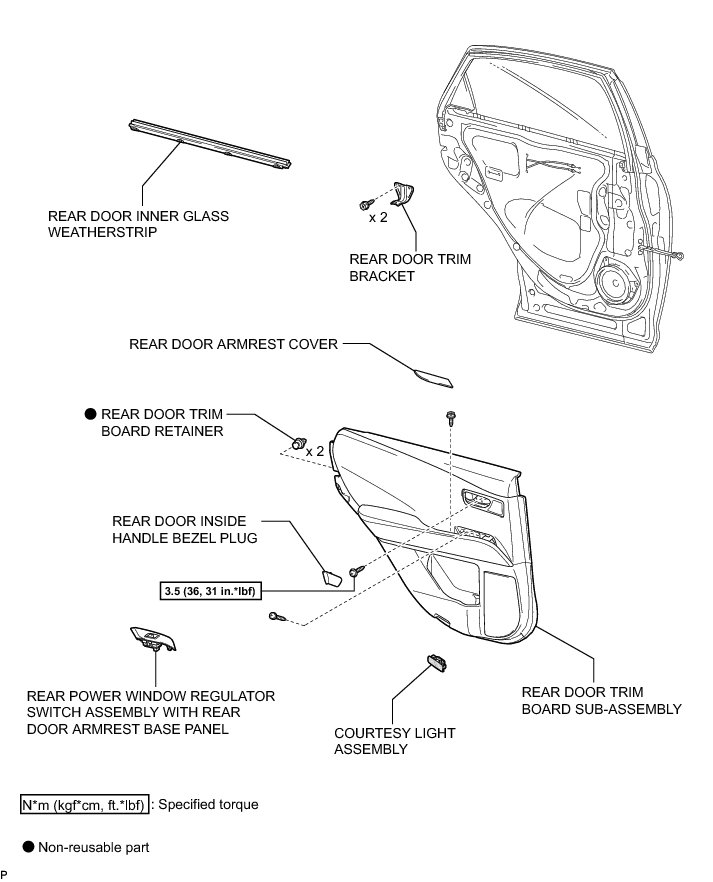 REAR DOOR INNER GLASS WEATHERSTRIP

x 2

REAR DOOR TRIM BRACKET

REAR DOOR ARMREST COVER

● REAR DOOR TRIM BOARD RETAINER

x 2

REAR DOOR INSIDE HANDLE BEZEL PLUG

3.5 (36, 31 in.*lbf)

REAR POWER WINDOW REGULATOR SWITCH ASSEMBLY WITH REAR DOOR ARMREST BASE PANEL

COURTESY LIGHT ASSEMBLY

REAR DOOR TRIM BOARD SUB-ASSEMBLY

N*m (kgf*cm, ft.*lbf) : Specified torque

● Non-reusable part

P