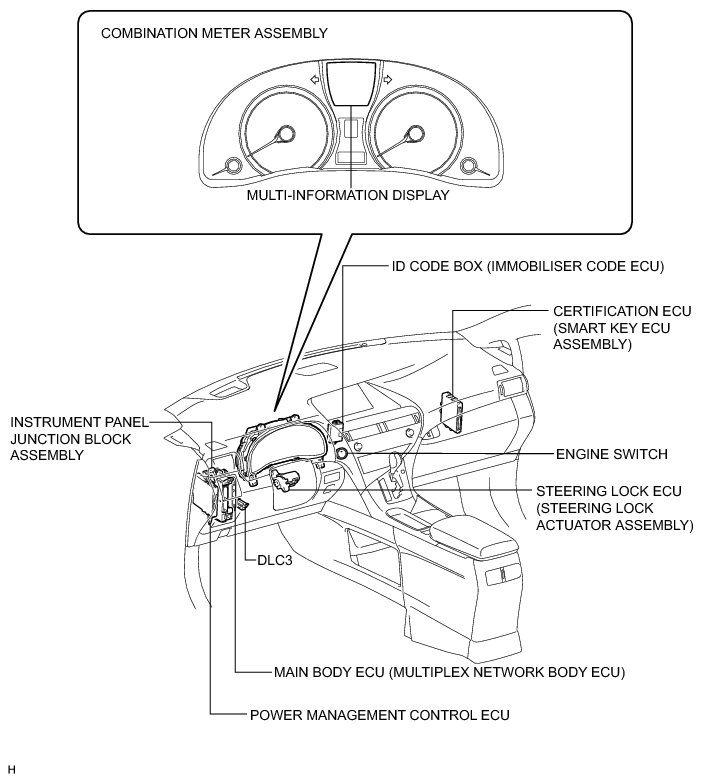 COMBINATION METER ASSEMBLY

MULTI-INFORMATION DISPLAY

ID CODE BOX (IMMOBILISER CODE ECU)

CERTIFICATION ECU (SMART KEY ECU ASSEMBLY)

INSTRUMENT PANEL JUNCTION BLOCK ASSEMBLY

ENGINE SWITCH

STEERING LOCK ECU (STEERING LOCK ACTUATOR ASSEMBLY)

DLC3

MAIN BODY ECU (MULTIPLEX NETWORK BODY ECU)

POWER MANAGEMENT CONTROL ECU

H