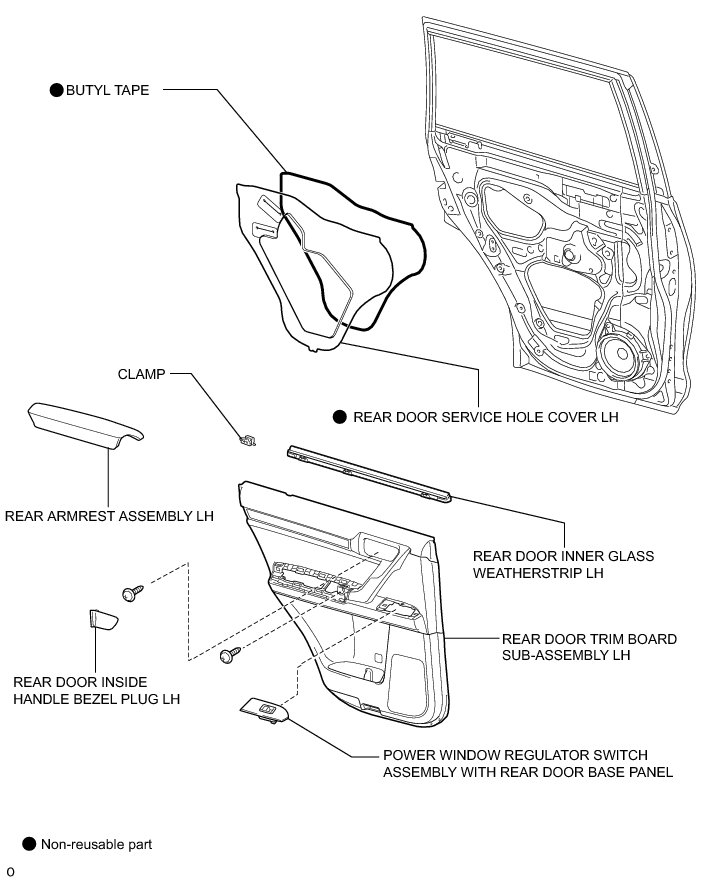 ● BUTYL TAPE

CLAMP

● REAR DOOR SERVICE HOLE COVER LH

REAR ARMREST ASSEMBLY LH

REAR DOOR INNER GLASS WEATHERSTRIP LH

REAR DOOR TRIM BOARD SUB-ASSEMBLY LH

REAR DOOR INSIDE HANDLE BEZEL PLUG LH

POWER WINDOW REGULATOR SWITCH ASSEMBLY WITH REAR DOOR BASE PANEL

● Non-reusable part

0