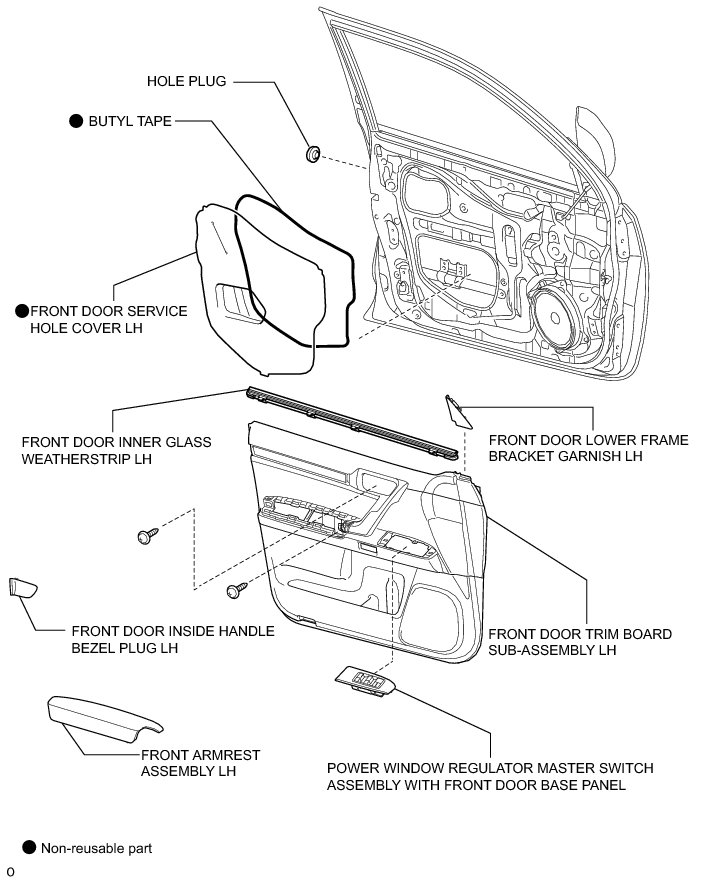 HOLE PLUG

● BUTYL TAPE

● FRONT DOOR SERVICE HOLE COVER LH

FRONT DOOR INNER GLASS WEATHERSTRIP LH

FRONT DOOR LOWER FRAME BRACKET GARNISH LH

FRONT DOOR INSIDE HANDLE BEZEL PLUG LH

FRONT DOOR TRIM BOARD SUB-ASSEMBLY LH

FRONT ARMREST ASSEMBLY LH

POWER WINDOW REGULATOR MASTER SWITCH ASSEMBLY WITH FRONT DOOR BASE PANEL

● Non-reusable part

0