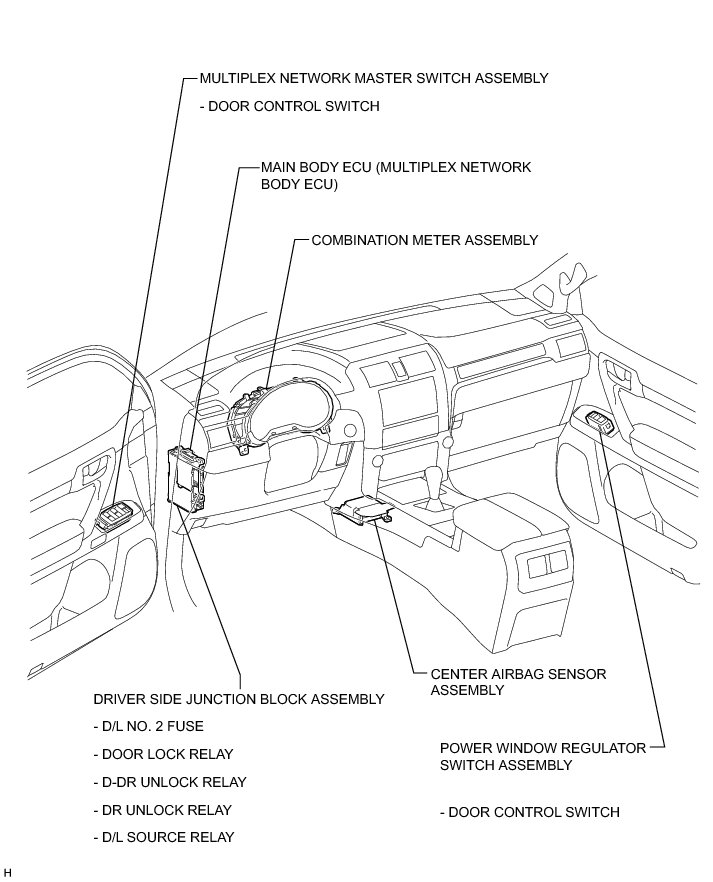 MULTIPLEX NETWORK MASTER SWITCH ASSEMBLY

- DOOR CONTROL SWITCH

MAIN BODY ECU (MULTIPLEX NETWORK BODY ECU)

COMBINATION METER ASSEMBLY

CENTER AIRBAG SENSOR ASSEMBLY

DRIVER SIDE JUNCTION BLOCK ASSEMBLY

- D/L NO. 2 FUSE

- DOOR LOCK RELAY

- D-DR UNLOCK RELAY

- DR UNLOCK RELAY

- D/L SOURCE RELAY

POWER WINDOW REGULATOR SWITCH ASSEMBLY

- DOOR CONTROL SWITCH

H