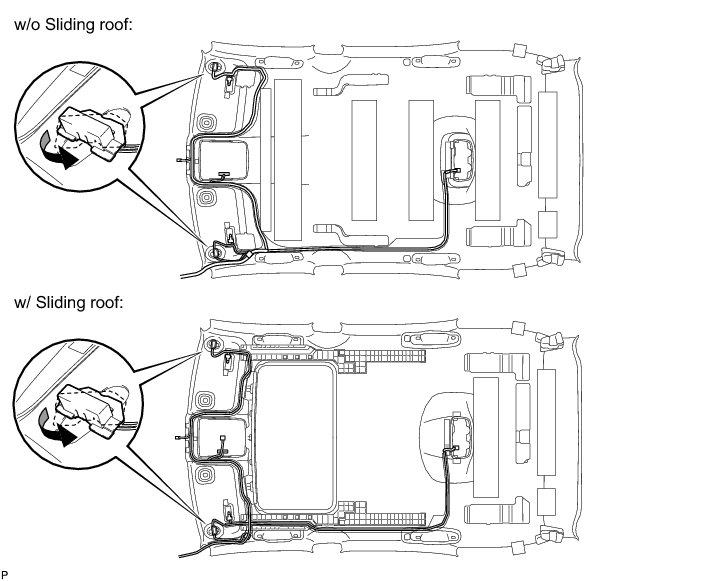 w/o Sliding roof:

w/ Sliding roof:

P