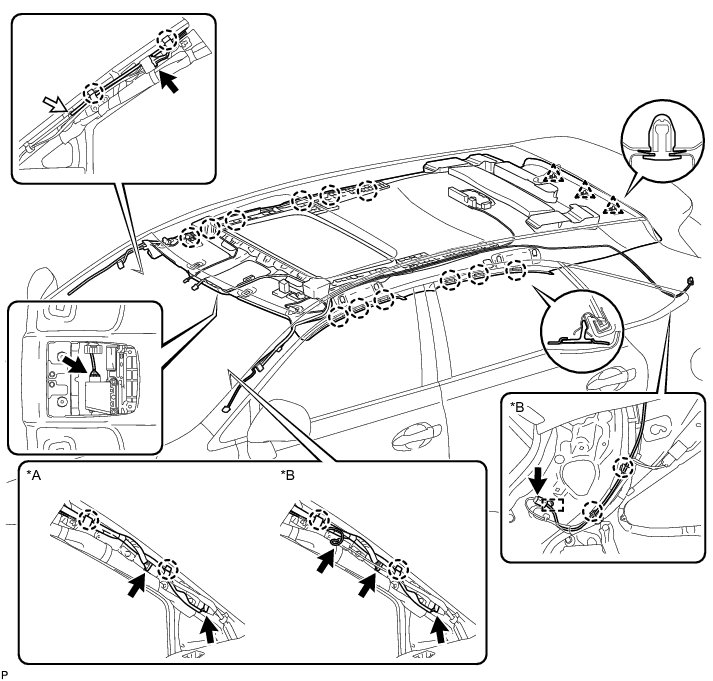 *B

*A

*B

P