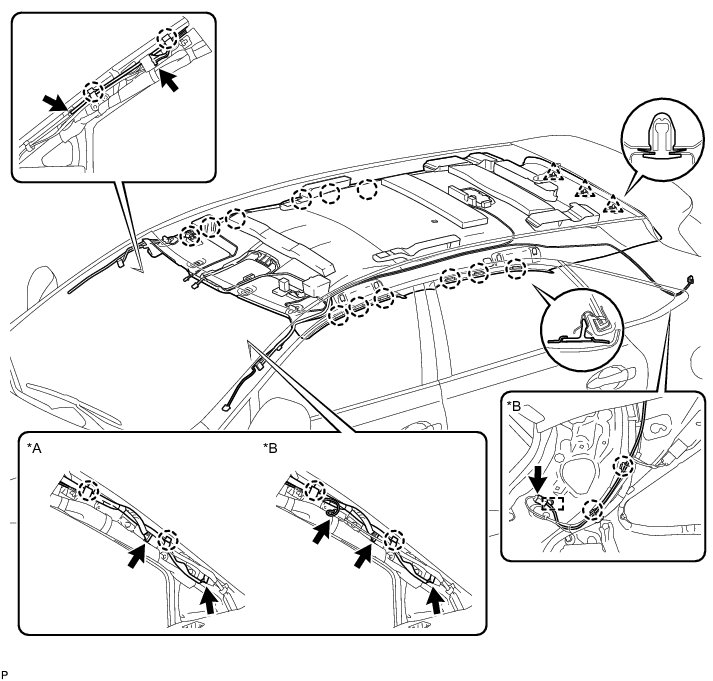 *A

*B

*B

P