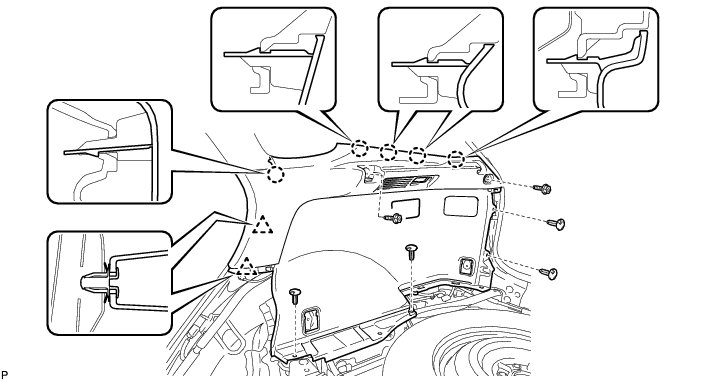 P