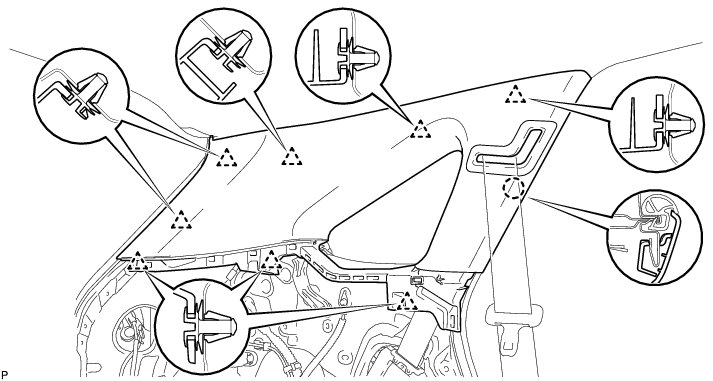 P