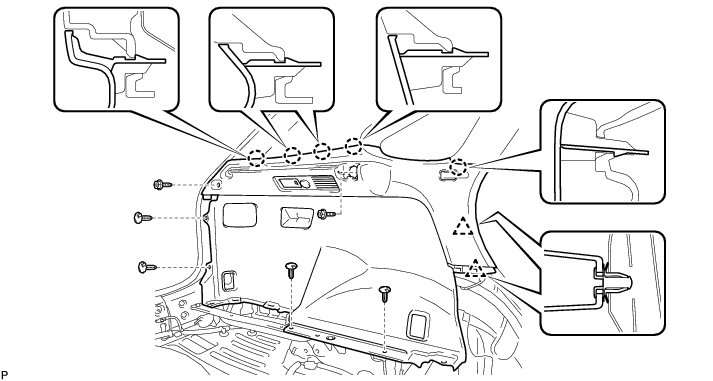 P