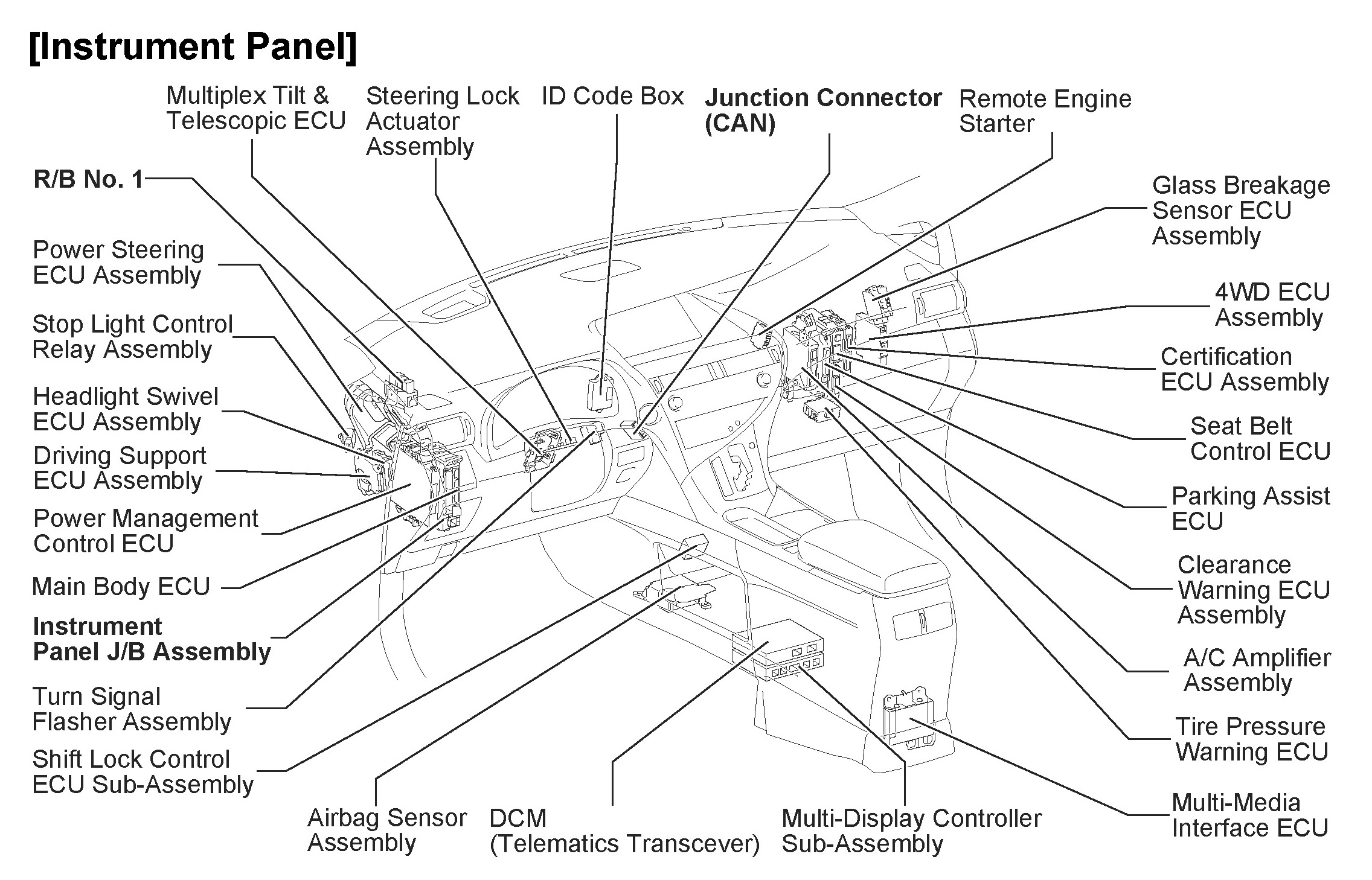 [Instrument Panel]

Multiplex Tilt & Telescopic ECU

Steering Lock Actuator Assembly

ID Code Box

Junction Connector (CAN)

Remote Engine Starter

R/B No. 1

Power Steering ECU Assembly

Stop Light Control Relay Assembly

Headlight Swivel ECU Assembly

Driving Support ECU Assembly

Power Management Control ECU

Main Body ECU

Instrument Panel J/B Assembly

Turn Signal Flasher Assembly

Shift Lock Control ECU Sub-Assembly

Glass Breakage Sensor ECU Assembly

4WD ECU Assembly

Certification ECU Assembly

Seat Belt Control ECU

Parking Assist ECU

Clearance Warning ECU Assembly

A/C Amplifier Assembly

Tire Pressure Warning ECU

Multi-Media Interface ECU

Airbag Sensor Assembly

DCM (Telematics Transcever)

Multi-Display Controller Sub-Assembly