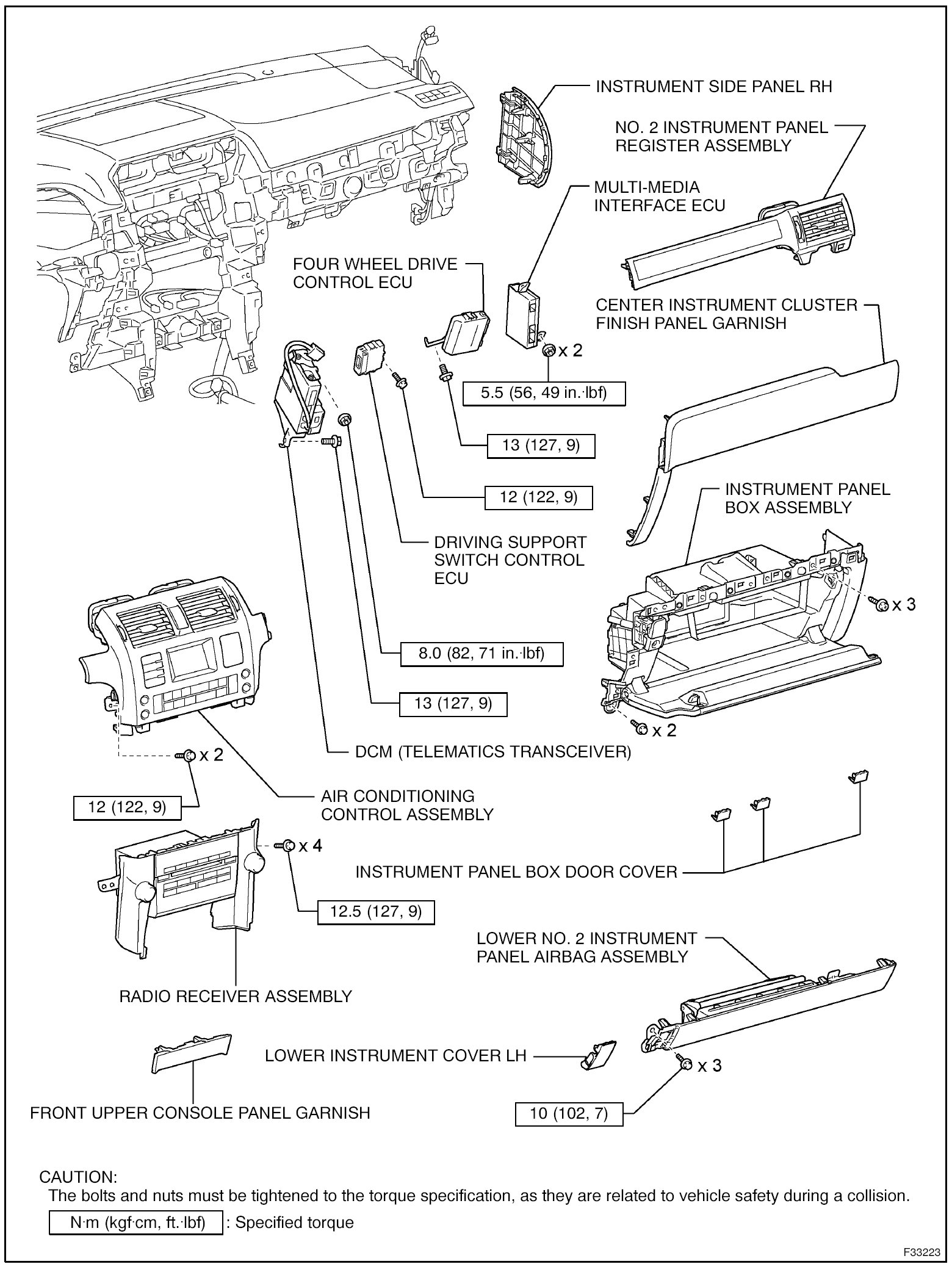 INSTRUMENT SIDE PANEL RH

NO. 2 INSTRUMENT PANEL REGISTER ASSEMBLY

MULTI-MEDIA INTERFACE ECU

FOUR WHEEL DRIVE CONTROL ECU

CENTER INSTRUMENT CLUSTER FINISH PANEL GARNISH

x 2

5.5 (56, 49 in.·lbf)

13 (127, 9)

12 (122, 9)

INSTRUMENT PANEL BOX ASSEMBLY

DRIVING SUPPORT SWITCH CONTROL ECU

x 3

8.0 (82, 71 in.·lbf)

13 (127, 9)

x 2

DCM (TELEMATICS TRANSCEIVER)

x 2

12 (122, 9)

AIR CONDITIONING CONTROL ASSEMBLY

x 4

INSTRUMENT PANEL BOX DOOR COVER

12.5 (127, 9)

LOWER NO. 2 INSTRUMENT PANEL AIRBAG ASSEMBLY

RADIO RECEIVER ASSEMBLY

LOWER INSTRUMENT COVER LH

x 3

FRONT UPPER CONSOLE PANEL GARNISH

10 (102, 7)

CAUTION:
The bolts and nuts must be tightened to the torque specification, as they are related to vehicle safety during a collision.

N·m (kgf·cm, ft.·lbf) : Specified torque

F33223