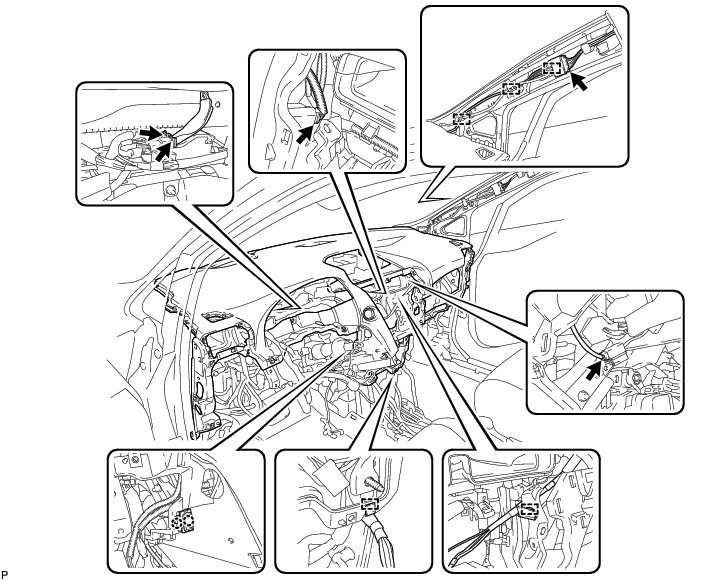 P