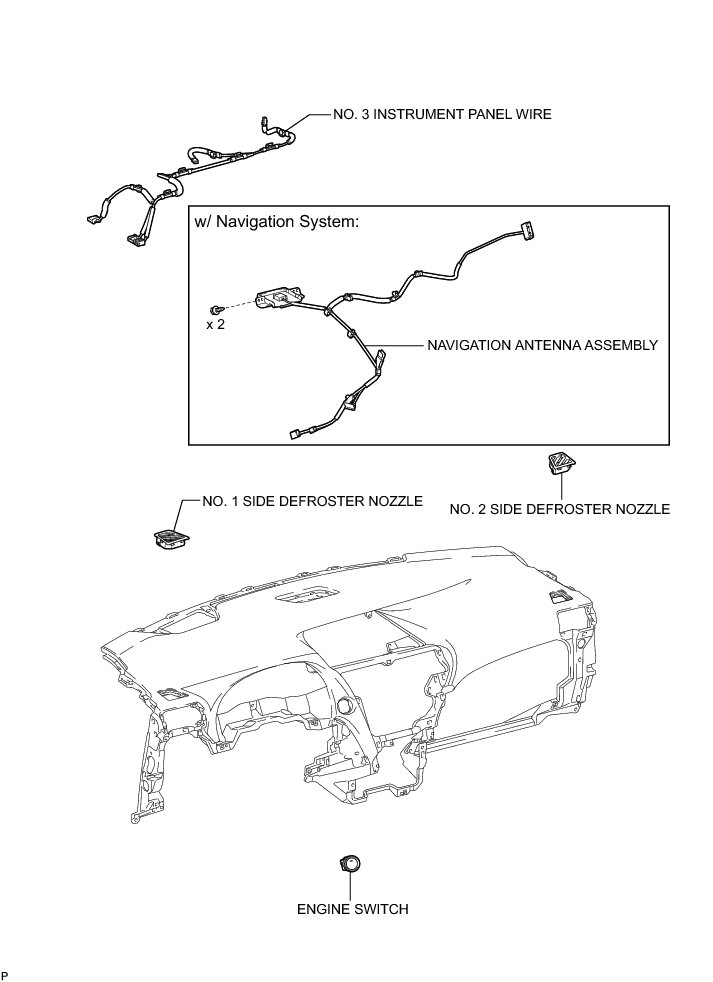 NO. 3 INSTRUMENT PANEL WIRE

w/ Navigation System:

x 2

NAVIGATION ANTENNA ASSEMBLY

NO. 1 SIDE DEFROSTER NOZZLE

NO. 2 SIDE DEFROSTER NOZZLE

ENGINE SWITCH

P