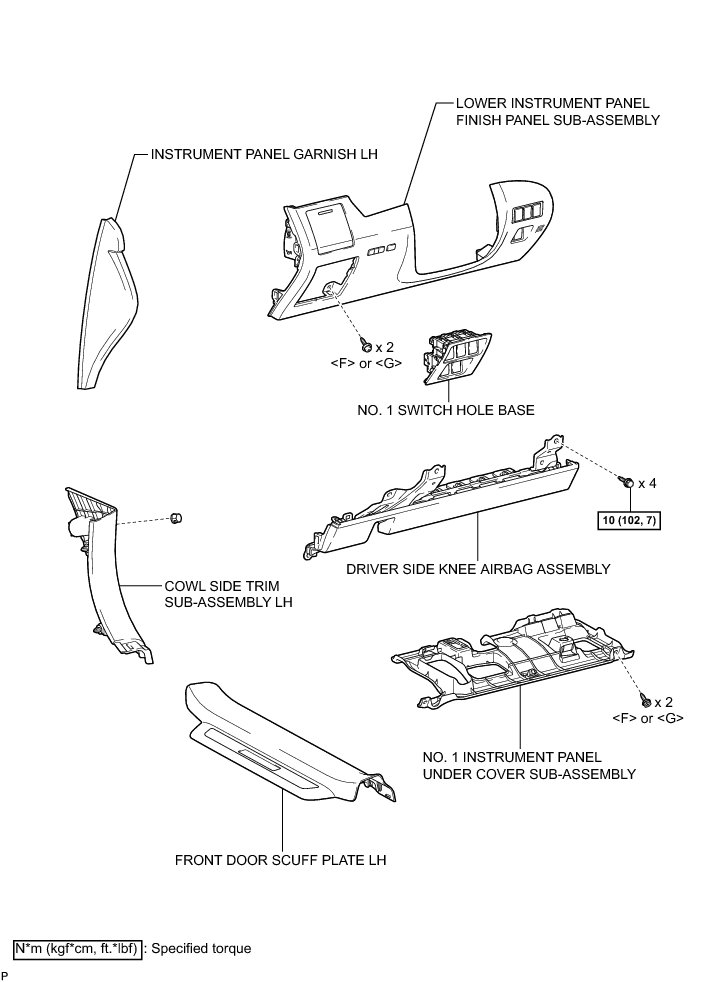 LOWER INSTRUMENT PANEL FINISH PANEL SUB-ASSEMBLY

INSTRUMENT PANEL GARNISH LH

x 2
<F> or <G>

NO. 1 SWITCH HOLE BASE

x 4
10 (102, 7)

DRIVER SIDE KNEE AIRBAG ASSEMBLY

COWL SIDE TRIM SUB-ASSEMBLY LH

x 2
<F> or <G>

NO. 1 INSTRUMENT PANEL UNDER COVER SUB-ASSEMBLY

FRONT DOOR SCUFF PLATE LH

N*m (kgf*cm, ft.*lbf) : Specified torque

P