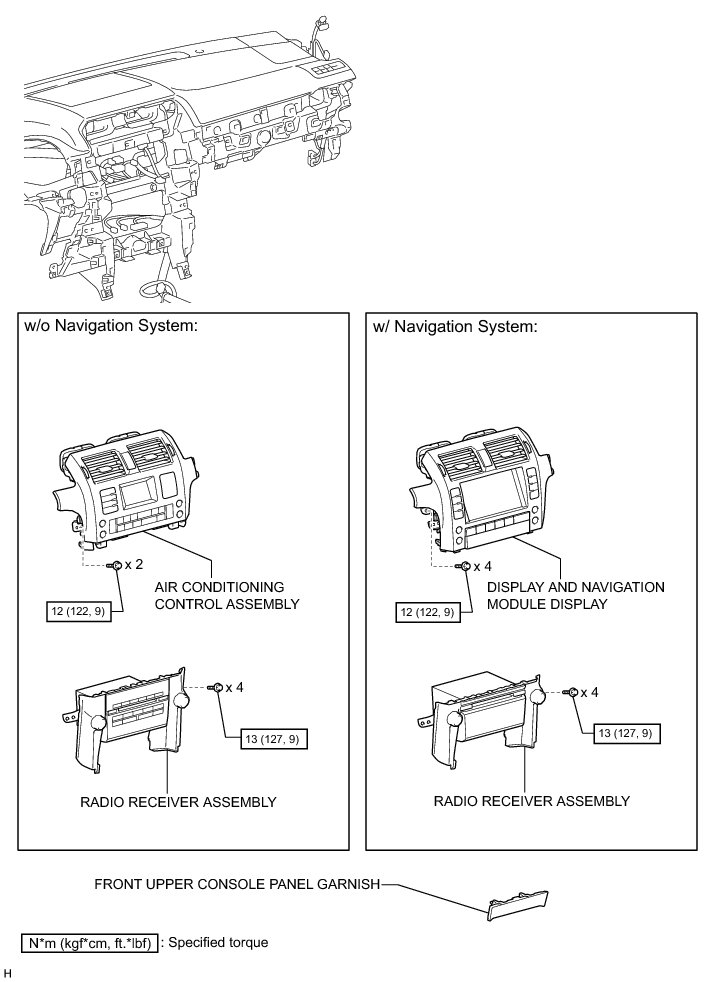 w/o Navigation System:

x 2

AIR CONDITIONING CONTROL ASSEMBLY

12 (122, 9)

x 4

13 (127, 9)

RADIO RECEIVER ASSEMBLY

w/ Navigation System:

x 4

DISPLAY AND NAVIGATION MODULE DISPLAY

12 (122, 9)

x 4

13 (127, 9)

RADIO RECEIVER ASSEMBLY

FRONT UPPER CONSOLE PANEL GARNISH

N*m (kgf*cm, ft.*lbf) : Specified torque

H