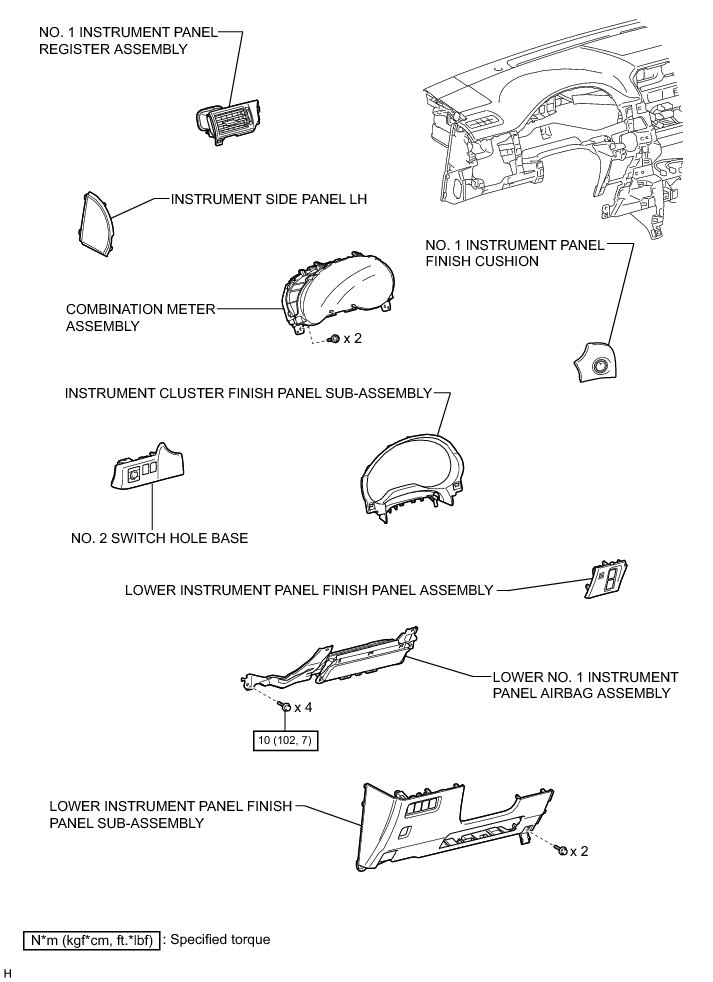 NO. 1 INSTRUMENT PANEL REGISTER ASSEMBLY

INSTRUMENT SIDE PANEL LH

NO. 1 INSTRUMENT PANEL FINISH CUSHION

COMBINATION METER ASSEMBLY

x 2

INSTRUMENT CLUSTER FINISH PANEL SUB-ASSEMBLY

NO. 2 SWITCH HOLE BASE

LOWER INSTRUMENT PANEL FINISH PANEL ASSEMBLY

LOWER NO. 1 INSTRUMENT PANEL AIRBAG ASSEMBLY

x 4

10 (102, 7)

LOWER INSTRUMENT PANEL FINISH PANEL SUB-ASSEMBLY

x 2

N*m (kgf*cm, ft.*lbf) : Specified torque

H