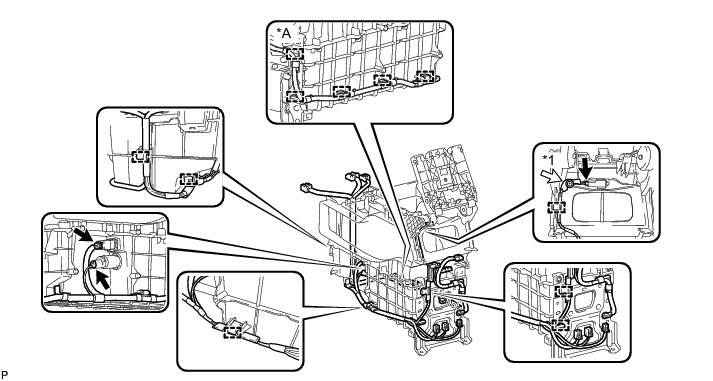 *A

*1

P