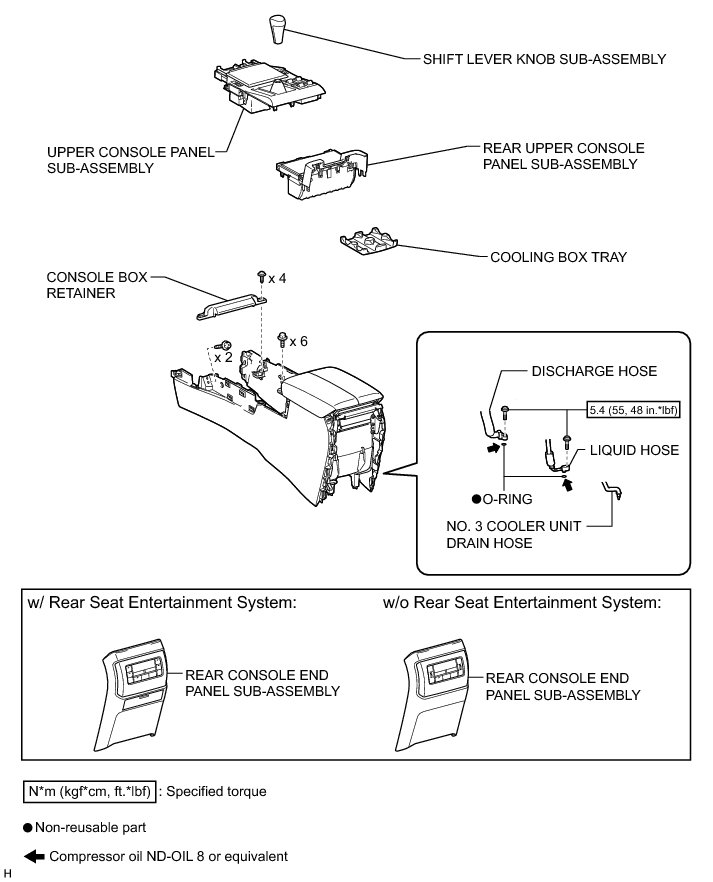 SHIFT LEVER KNOB SUB-ASSEMBLY

UPPER CONSOLE PANEL SUB-ASSEMBLY

REAR UPPER CONSOLE PANEL SUB-ASSEMBLY

COOLING BOX TRAY

CONSOLE BOX RETAINER

x 4

x 2

x 6

DISCHARGE HOSE

5.4 (55, 48 in.*lbf)

LIQUID HOSE

●O-RING

NO. 3 COOLER UNIT DRAIN HOSE

w/ Rear Seat Entertainment System:

REAR CONSOLE END PANEL SUB-ASSEMBLY

w/o Rear Seat Entertainment System:

REAR CONSOLE END PANEL SUB-ASSEMBLY

N*m (kgf*cm, ft.*lbf) : Specified torque

● Non-reusable part

Compressor oil ND-OIL 8 or equivalent

H