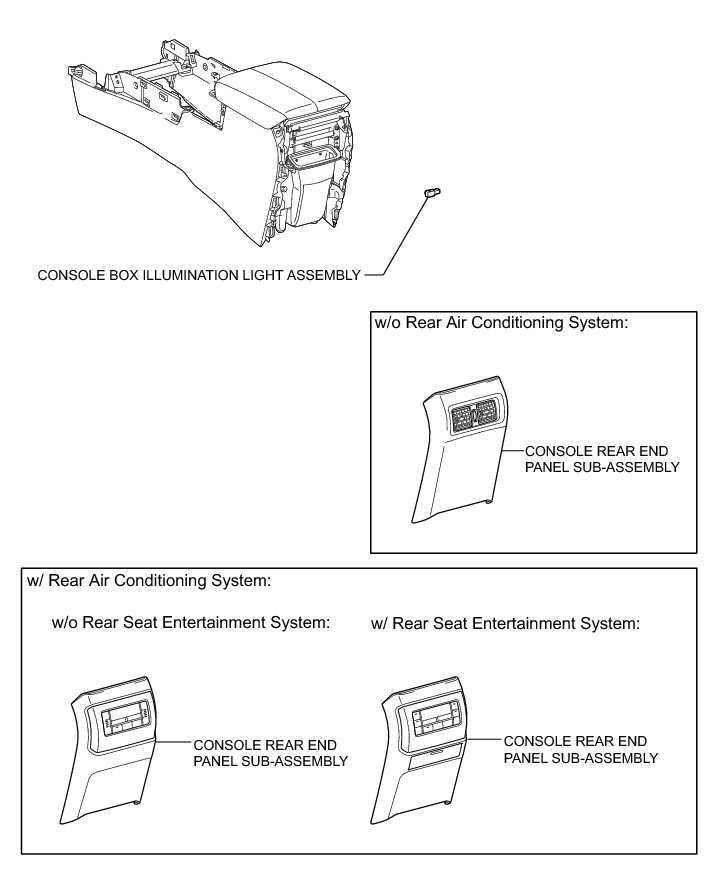 CONSOLE BOX ILLUMINATION LIGHT ASSEMBLY

w/o Rear Air Conditioning System:

CONSOLE REAR END PANEL SUB-ASSEMBLY

w/ Rear Air Conditioning System:

w/o Rear Seat Entertainment System:

CONSOLE REAR END PANEL SUB-ASSEMBLY

w/ Rear Seat Entertainment System:

CONSOLE REAR END PANEL SUB-ASSEMBLY