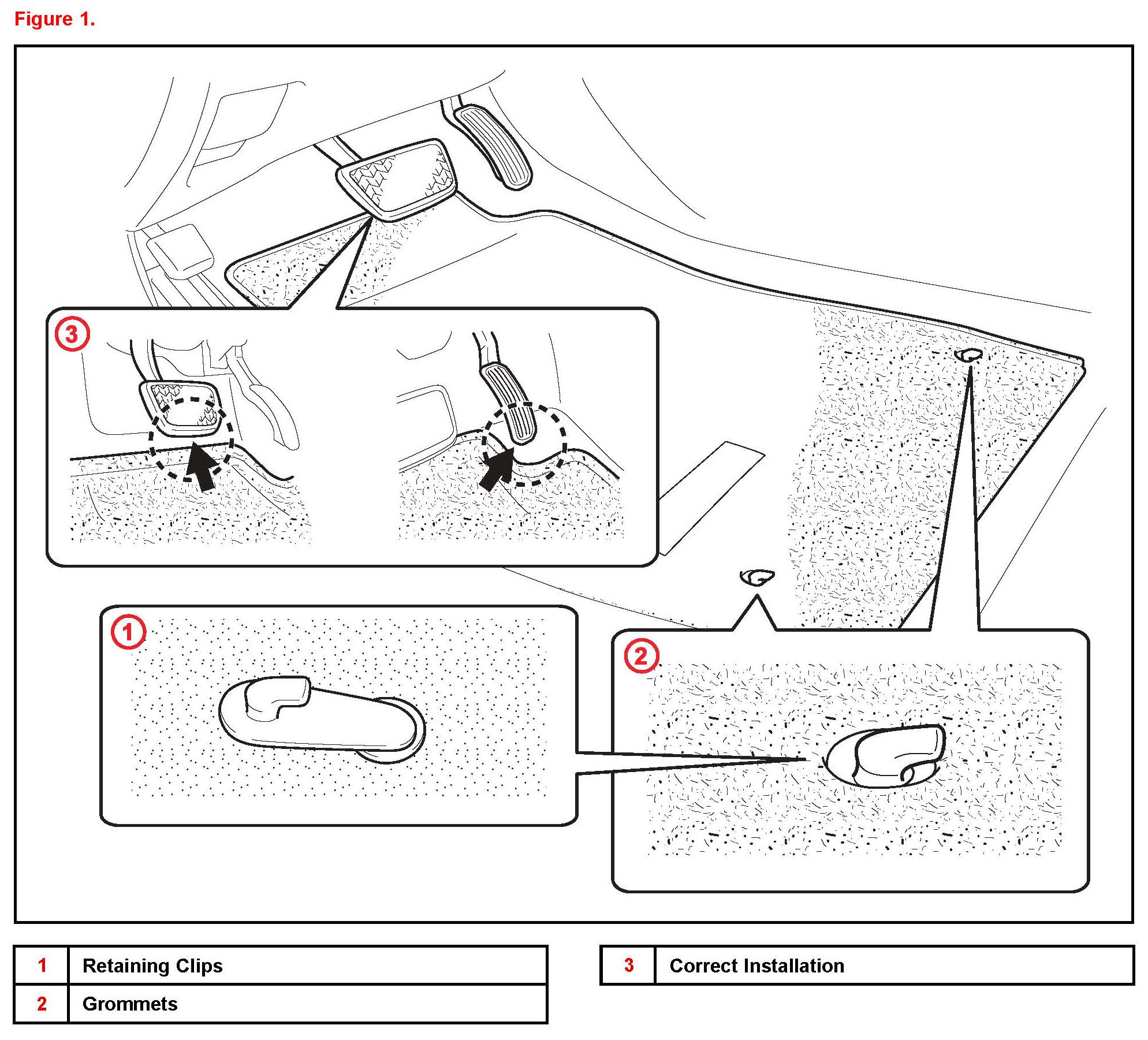 Figure 1.

3

1

2

| 1 | Retaining Clips |
|---|---|
| 2 | Grommets |

| 3 | Correct Installation |
|---|---|