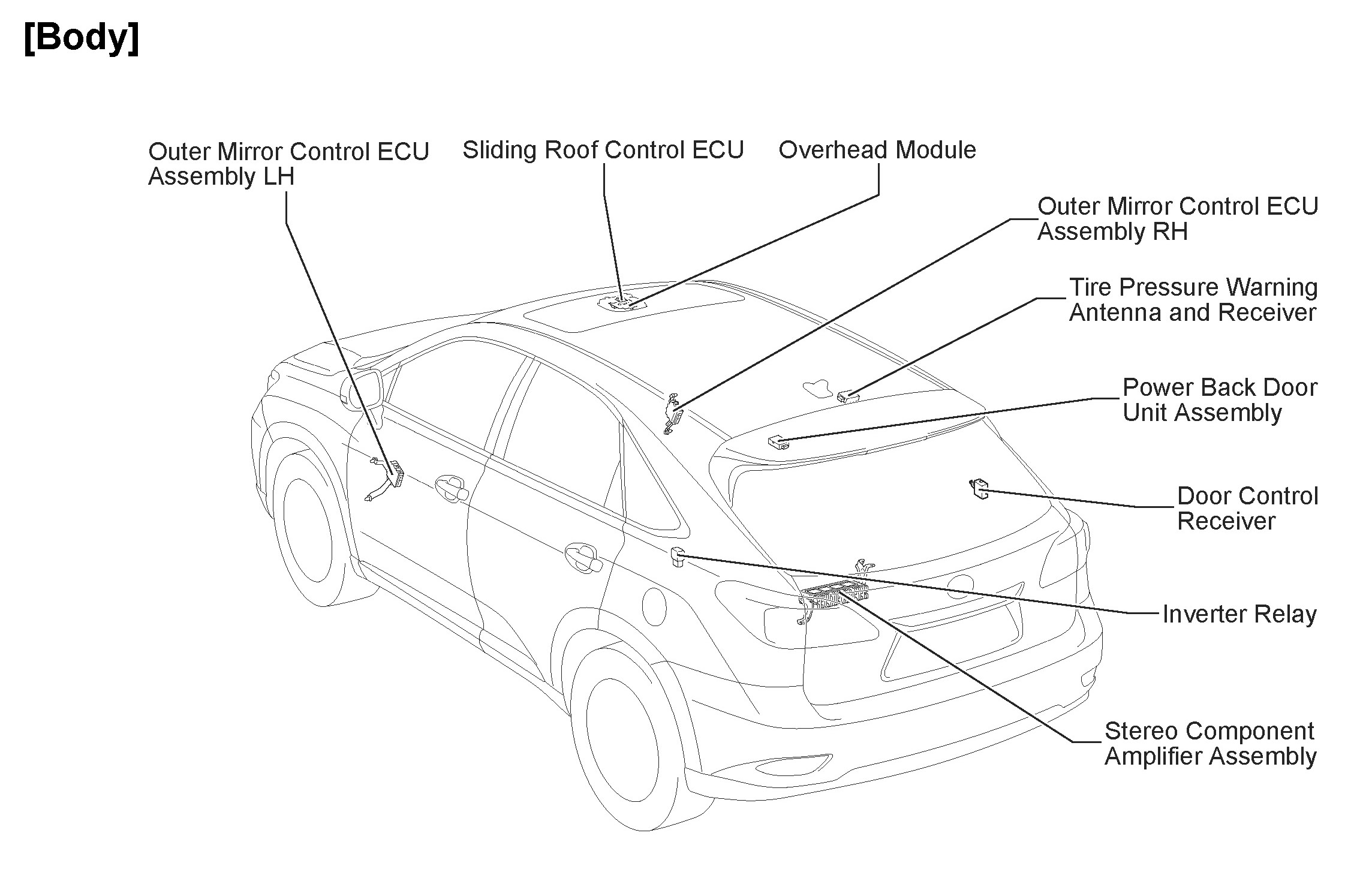 [Body]

Outer Mirror Control ECU Assembly LH

Sliding Roof Control ECU

Overhead Module

Outer Mirror Control ECU Assembly RH

Tire Pressure Warning Antenna and Receiver

Power Back Door Unit Assembly

Door Control Receiver

Inverter Relay

Stereo Component Amplifier Assembly