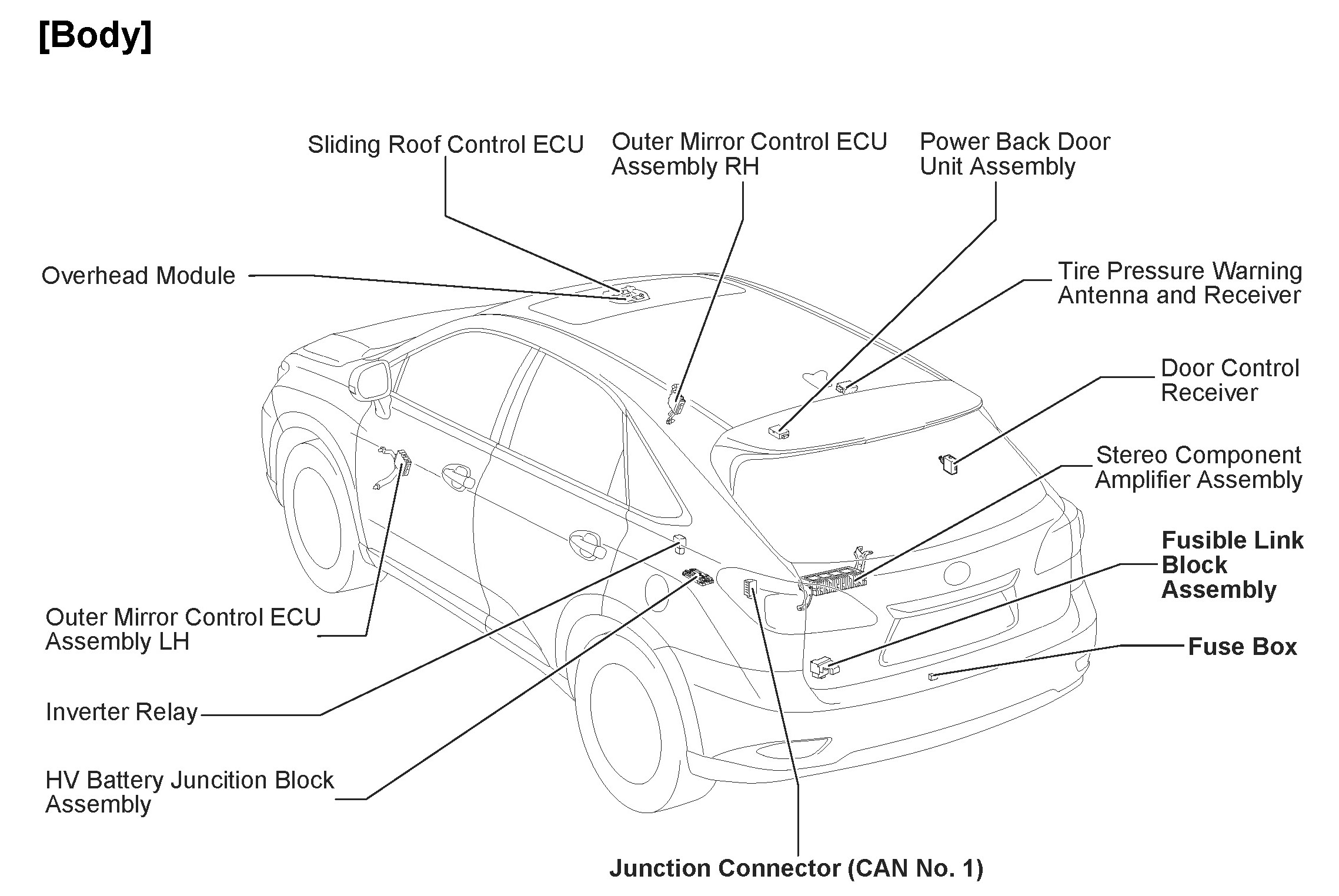 [Body]

Sliding Roof Control ECU

Outer Mirror Control ECU Assembly RH

Power Back Door Unit Assembly

Overhead Module

Tire Pressure Warning Antenna and Receiver

Door Control Receiver

Stereo Component Amplifier Assembly

Fusible Link Block Assembly

Fuse Box

Outer Mirror Control ECU Assembly LH

Inverter Relay

HV Battery Juncition Block Assembly

Junction Connector (CAN No. 1)