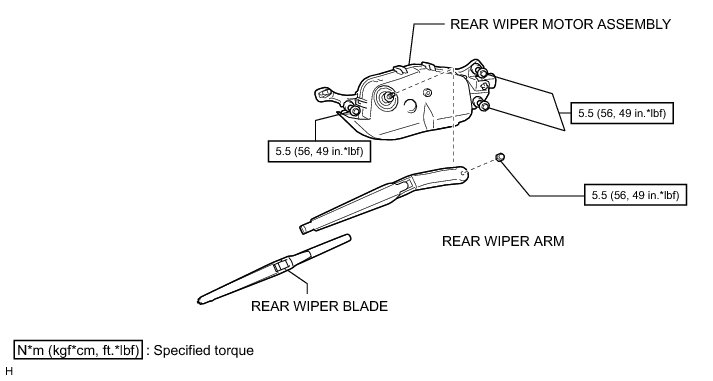 REAR WIPER MOTOR ASSEMBLY

5.5 (56, 49 in.*lbf)

5.5 (56, 49 in.*lbf)

5.5 (56, 49 in.*lbf)

REAR WIPER ARM

REAR WIPER BLADE

N*m (kgf*cm, ft.*lbf) : Specified torque

H