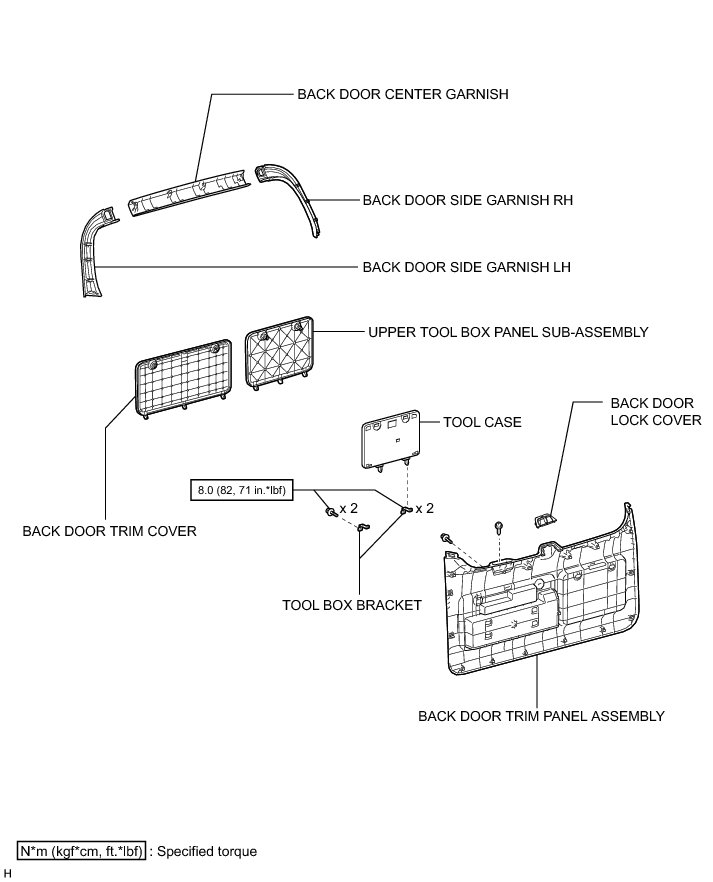 BACK DOOR CENTER GARNISH

BACK DOOR SIDE GARNISH RH

BACK DOOR SIDE GARNISH LH

UPPER TOOL BOX PANEL SUB-ASSEMBLY

TOOL CASE

BACK DOOR LOCK COVER

8.0 (82, 71 in.*lbf)

x 2

x 2

BACK DOOR TRIM COVER

TOOL BOX BRACKET

BACK DOOR TRIM PANEL ASSEMBLY

N*m (kgf*cm, ft.*lbf) : Specified torque

H