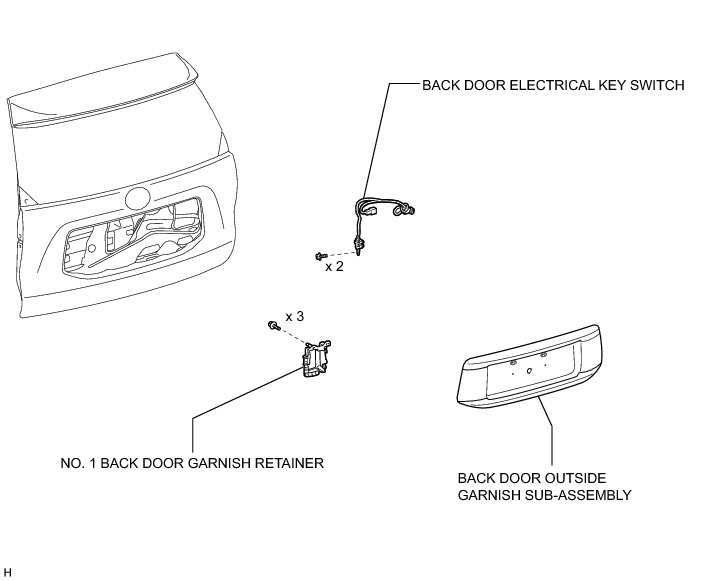 BACK DOOR ELECTRICAL KEY SWITCH

x 2

x 3

NO. 1 BACK DOOR GARNISH RETAINER

BACK DOOR OUTSIDE GARNISH SUB-ASSEMBLY

H