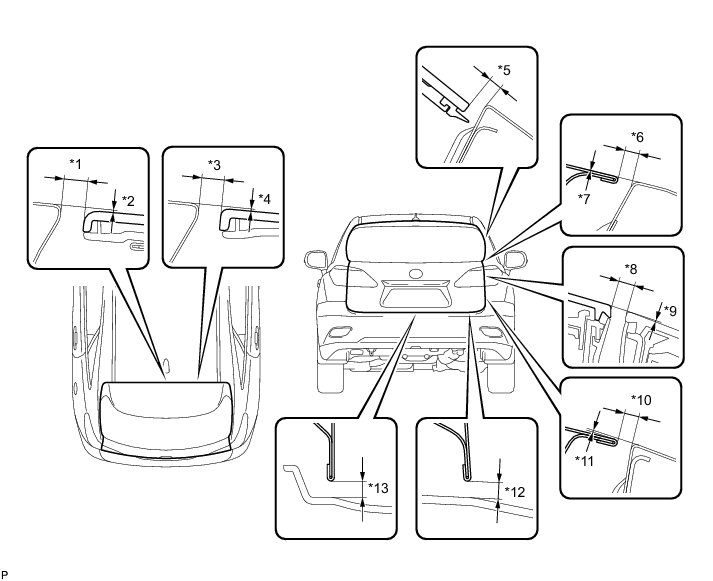 *1
*2
*3
*4
*5
*6
*7
*8
*9
*10
*11
*13
*12
P