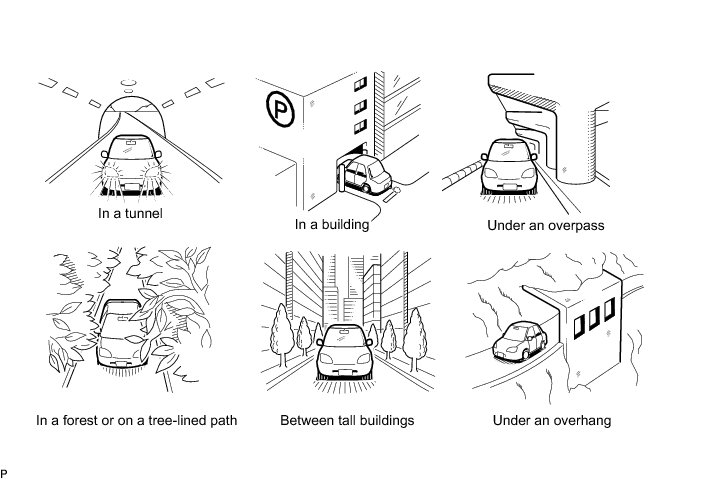 P

In a tunnel

In a building

Under an overpass

In a forest or on a tree-lined path

Between tall buildings

Under an overhang

P