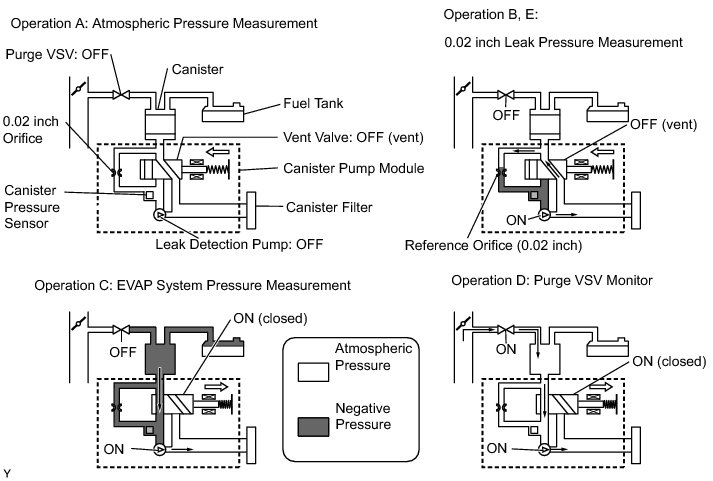 Operation A: Atmospheric Pressure Measurement

Purge VSV: OFF

Canister

Fuel Tank

0.02 inch Orifice

Vent Valve: OFF (vent)

Canister Pump Module

Canister Pressure Sensor

Canister Filter

Leak Detection Pump: OFF

Operation B, E:

0.02 inch Leak Pressure Measurement

OFF

OFF (vent)

ON

Reference Orifice (0.02 inch)

Operation C: EVAP System Pressure Measurement

ON (closed)

OFF

ON

Atmospheric Pressure

Negative Pressure

Operation D: Purge VSV Monitor

ON

ON (closed)

ON

Y