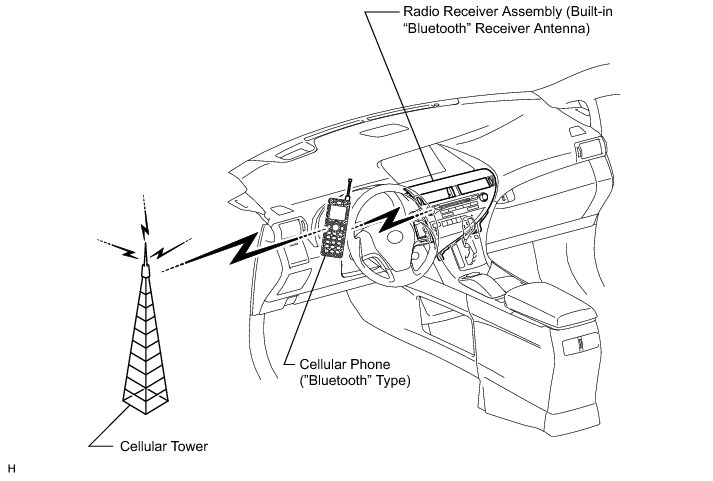 Radio Receiver Assembly (Built-in "Bluetooth" Receiver Antenna)

Cellular Phone ("Bluetooth" Type)

Cellular Tower

H