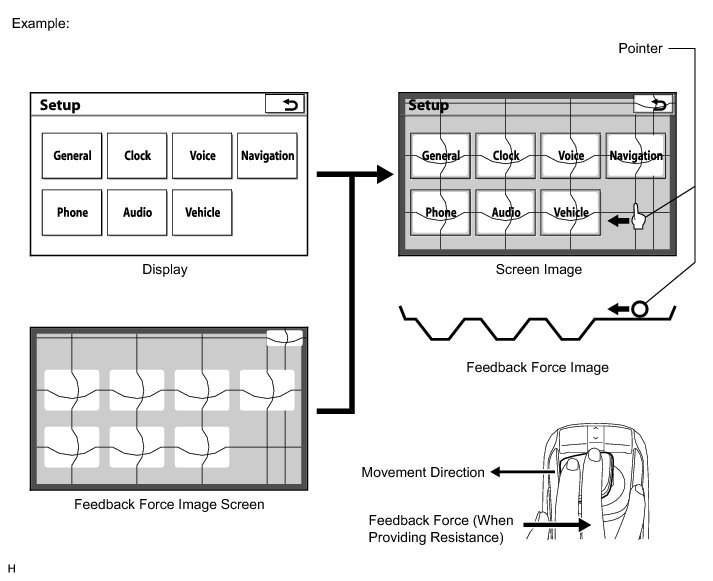 Example:

Pointer

Setup

General
Clock
Voice
Navigation
Phone
Audio
Vehicle

Display

Setup

General
Clock
Voice
Navigation
Phone
Audio
Vehicle

Screen Image

Feedback Force Image

Feedback Force Image Screen

Movement Direction

Feedback Force (When Providing Resistance)

H