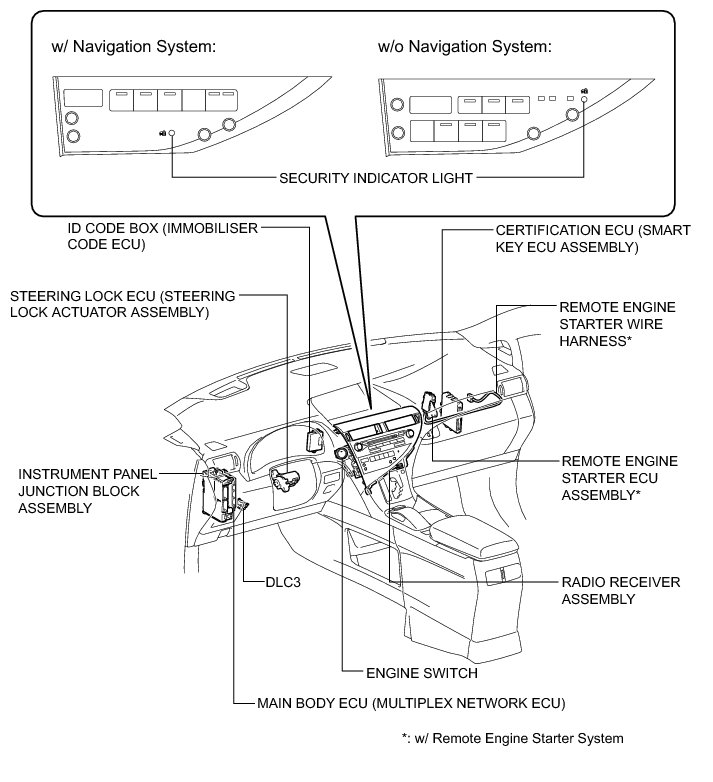 w/ Navigation System:

w/o Navigation System:

SECURITY INDICATOR LIGHT

ID CODE BOX (IMMOBILISER CODE ECU)

CERTIFICATION ECU (SMART KEY ECU ASSEMBLY)

STEERING LOCK ECU (STEERING LOCK ACTUATOR ASSEMBLY)

REMOTE ENGINE STARTER WIRE HARNESS*

INSTRUMENT PANEL JUNCTION BLOCK ASSEMBLY

REMOTE ENGINE STARTER ECU ASSEMBLY*

DLC3

RADIO RECEIVER ASSEMBLY

ENGINE SWITCH

MAIN BODY ECU (MULTIPLEX NETWORK ECU)

*: w/ Remote Engine Starter System