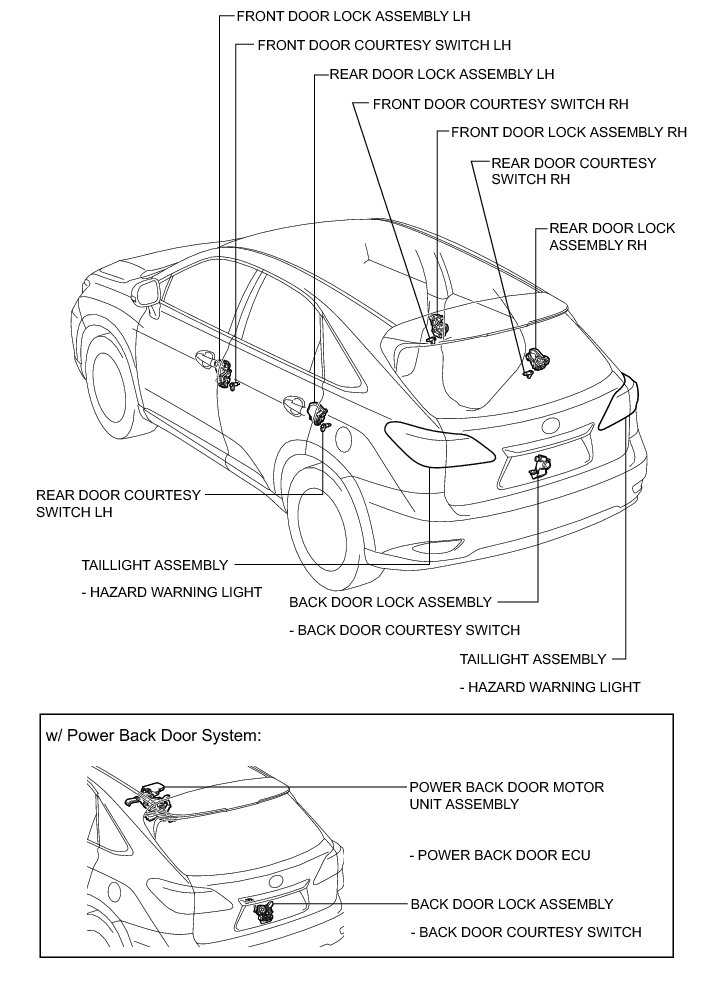 FRONT DOOR LOCK ASSEMBLY LH

FRONT DOOR COURTESY SWITCH LH

REAR DOOR LOCK ASSEMBLY LH

FRONT DOOR COURTESY SWITCH RH

FRONT DOOR LOCK ASSEMBLY RH

REAR DOOR COURTESY SWITCH RH

REAR DOOR LOCK ASSEMBLY RH

REAR DOOR COURTESY SWITCH LH

TAILLIGHT ASSEMBLY

- HAZARD WARNING LIGHT

BACK DOOR LOCK ASSEMBLY

- BACK DOOR COURTESY SWITCH

TAILLIGHT ASSEMBLY

- HAZARD WARNING LIGHT

w/ Power Back Door System:

POWER BACK DOOR MOTOR UNIT ASSEMBLY

- POWER BACK DOOR ECU

BACK DOOR LOCK ASSEMBLY

- BACK DOOR COURTESY SWITCH