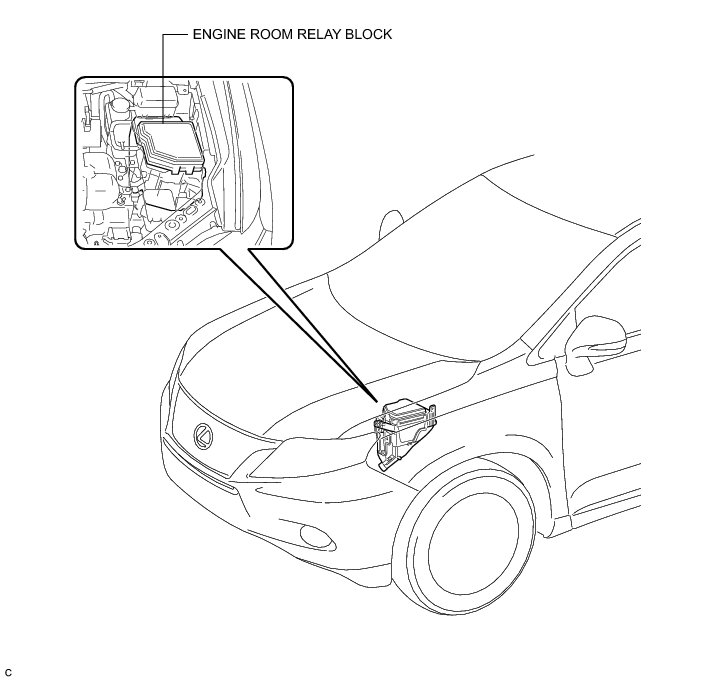 ENGINE ROOM RELAY BLOCK

C