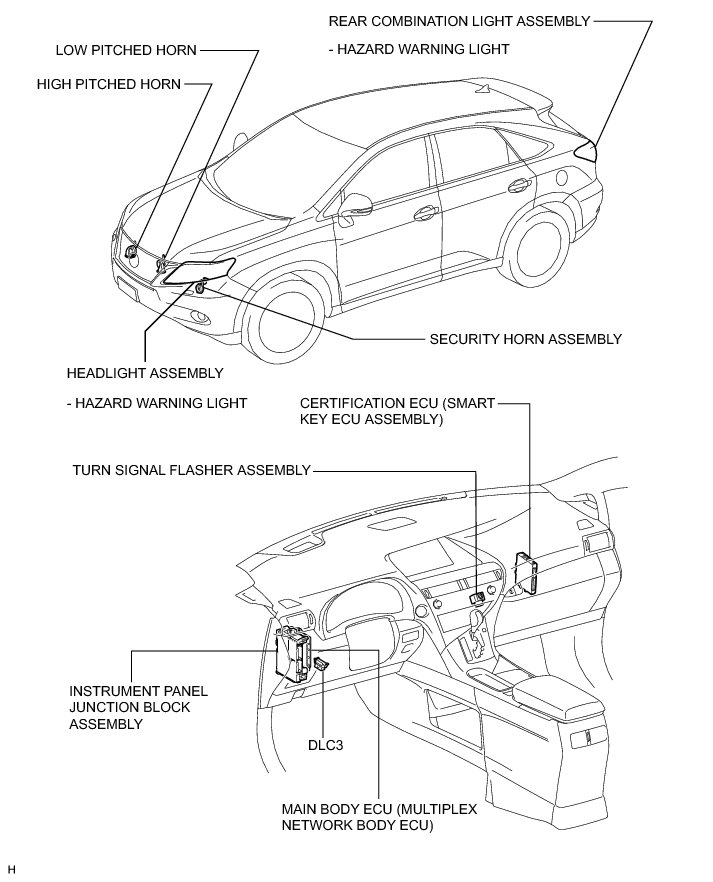 REAR COMBINATION LIGHT ASSEMBLY

- HAZARD WARNING LIGHT

LOW PITCHED HORN

HIGH PITCHED HORN

SECURITY HORN ASSEMBLY

HEADLIGHT ASSEMBLY

- HAZARD WARNING LIGHT

CERTIFICATION ECU (SMART KEY ECU ASSEMBLY)

TURN SIGNAL FLASHER ASSEMBLY

INSTRUMENT PANEL JUNCTION BLOCK ASSEMBLY

DLC3

MAIN BODY ECU (MULTIPLEX NETWORK BODY ECU)

H