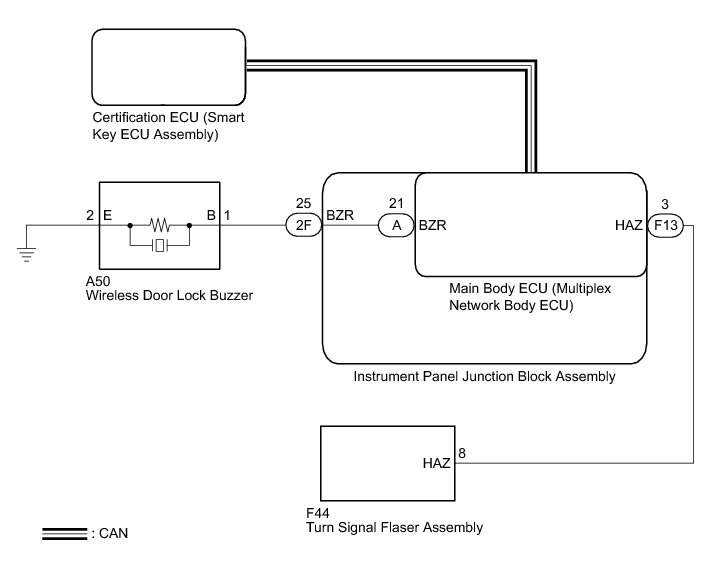 Certification ECU (Smart Key ECU Assembly)

2 E

B 1

A50
Wireless Door Lock Buzzer

25
2F
BZR

21
A
BZR

HAZ
3
F13

Main Body ECU (Multiplex Network Body ECU)

Instrument Panel Junction Block Assembly

HAZ
8

F44
Turn Signal Flaser Assembly

: CAN