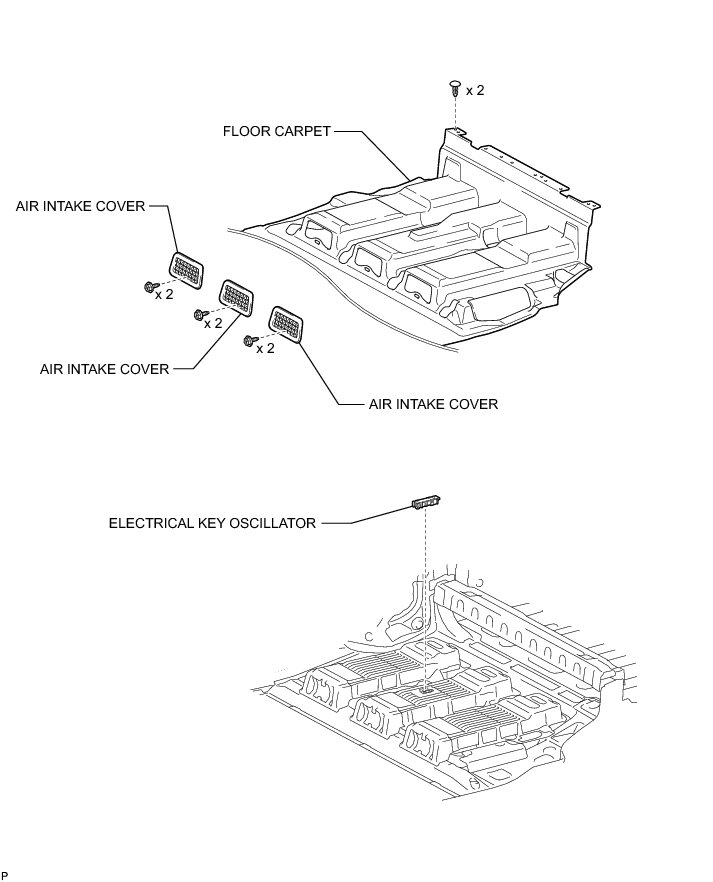 x 2

FLOOR CARPET

AIR INTAKE COVER

x 2

x 2

x 2

AIR INTAKE COVER

AIR INTAKE COVER

ELECTRICAL KEY OSCILLATOR

P