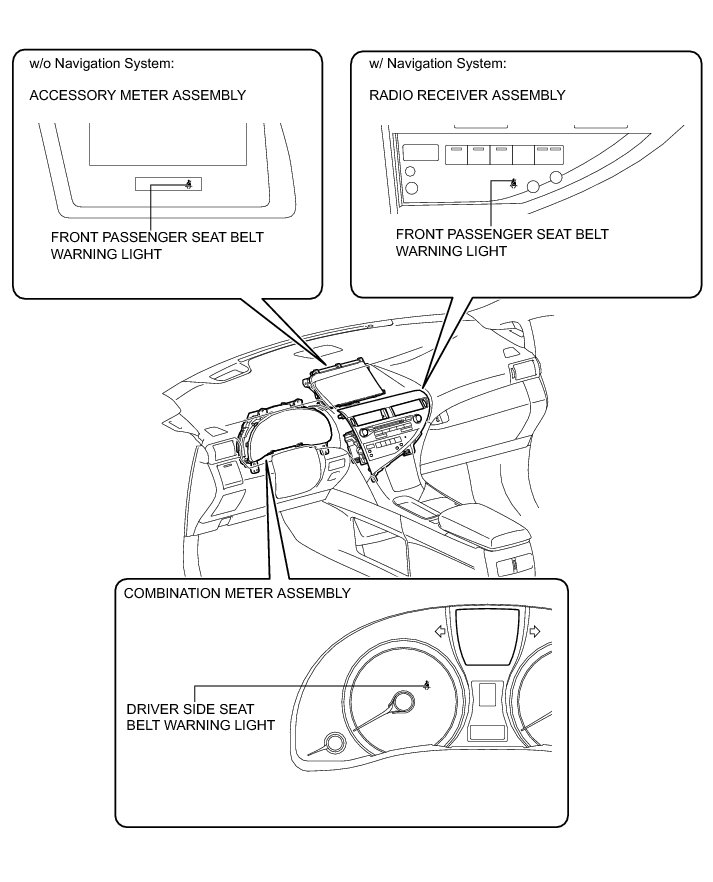 w/o Navigation System:

ACCESSORY METER ASSEMBLY

FRONT PASSENGER SEAT BELT WARNING LIGHT

w/ Navigation System:

RADIO RECEIVER ASSEMBLY

FRONT PASSENGER SEAT BELT WARNING LIGHT

COMBINATION METER ASSEMBLY

DRIVER SIDE SEAT BELT WARNING LIGHT