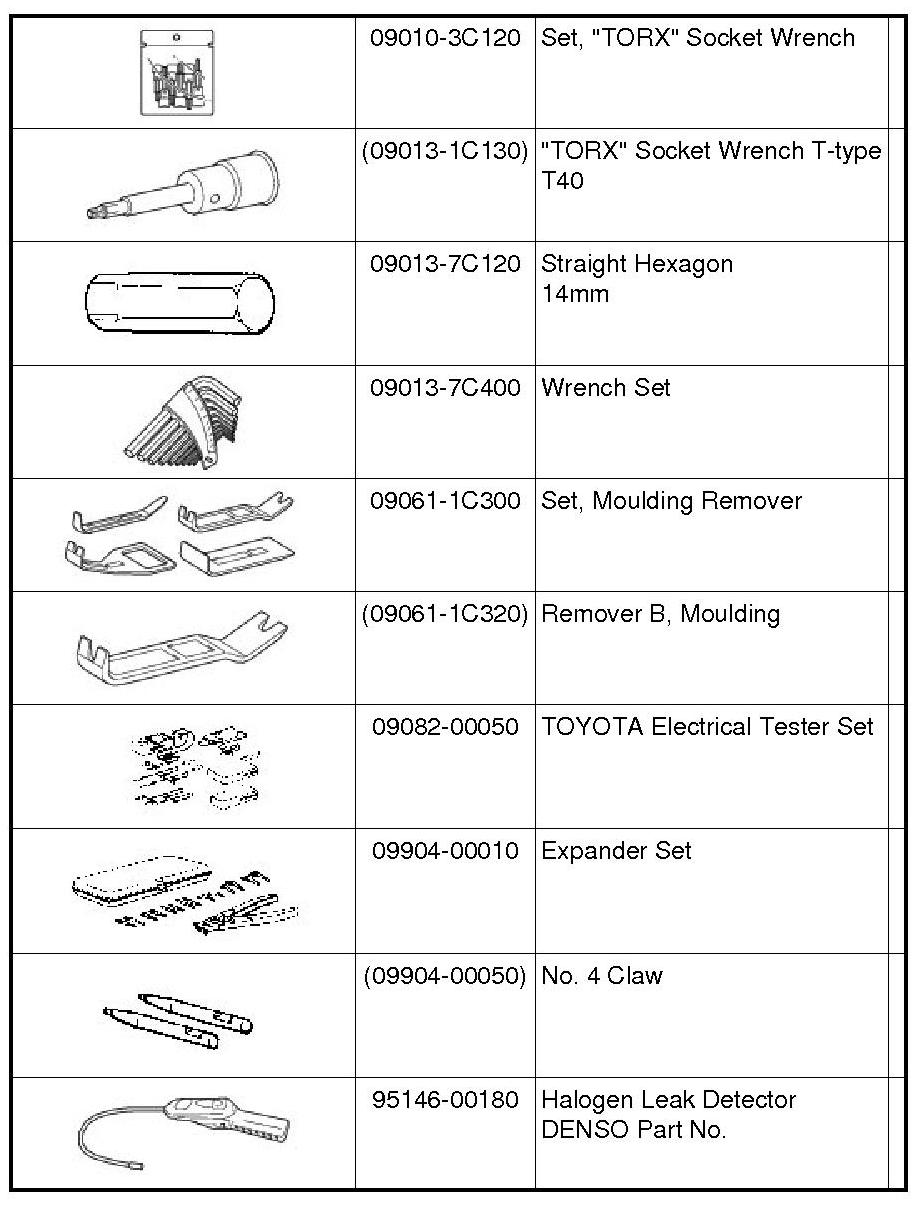 | | | | |
|---|---|---|---|
| | 09010-3C120 | Set, "TORX" Socket Wrench | |
| | (09013-1C130) | "TORX" Socket Wrench T-type T40 | |
| | 09013-7C120 | Straight Hexagon 14mm | |
| | 09013-7C400 | Wrench Set | |
| | 09061-1C300 | Set, Moulding Remover | |
| | (09061-1C320) | Remover B, Moulding | |
| | 09082-00050 | TOYOTA Electrical Tester Set | |
| | 09904-00010 | Expander Set | |
| | (09904-00050) | No. 4 Claw | |
| | 95146-00180 | Halogen Leak Detector DENSO Part No. | |