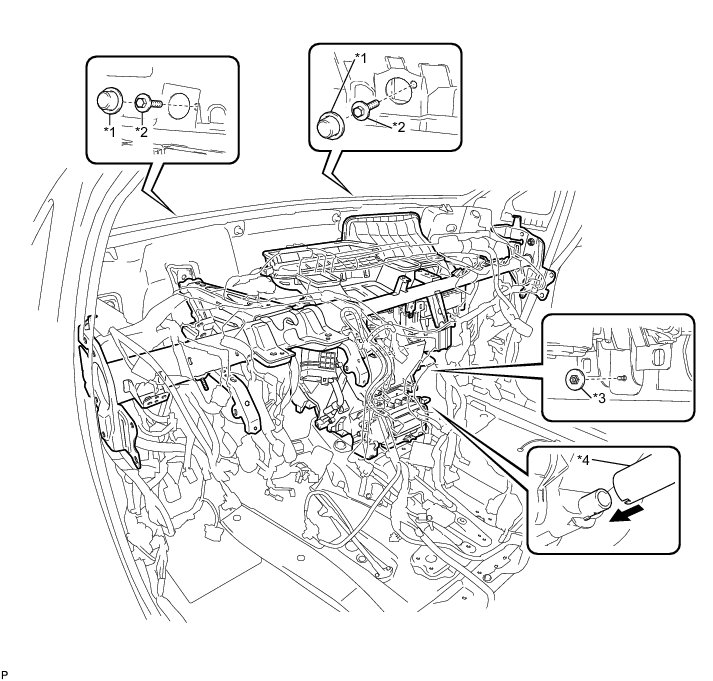 *1
*2
*1
*2
*3
*4
P