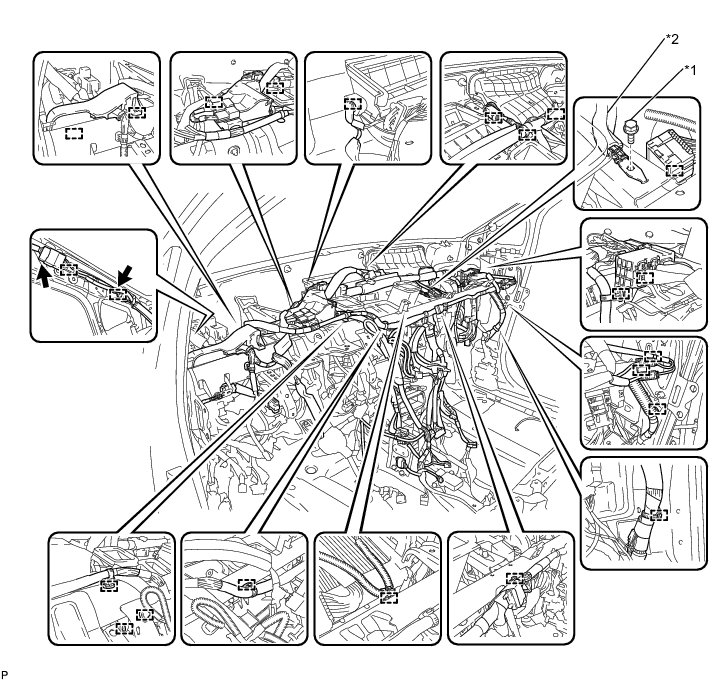 *2
*1
P