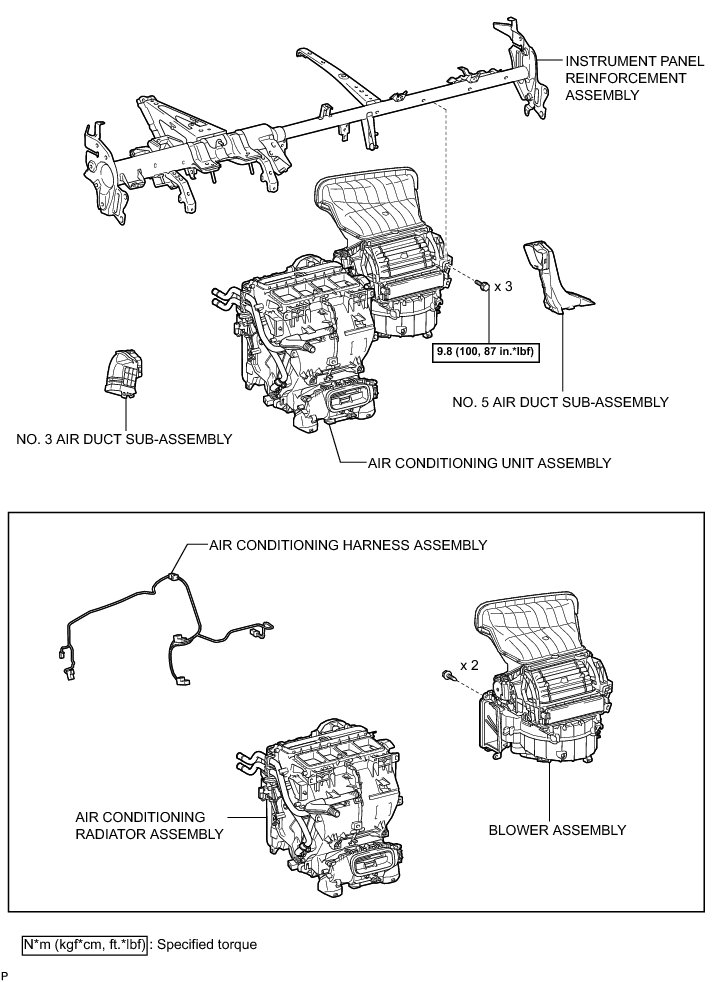 INSTRUMENT PANEL REINFORCEMENT ASSEMBLY

x 3

9.8 (100, 87 in.*lbf)

NO. 5 AIR DUCT SUB-ASSEMBLY

NO. 3 AIR DUCT SUB-ASSEMBLY

AIR CONDITIONING UNIT ASSEMBLY

AIR CONDITIONING HARNESS ASSEMBLY

x 2

AIR CONDITIONING RADIATOR ASSEMBLY

BLOWER ASSEMBLY

N*m (kgf*cm, ft.*lbf) : Specified torque

P